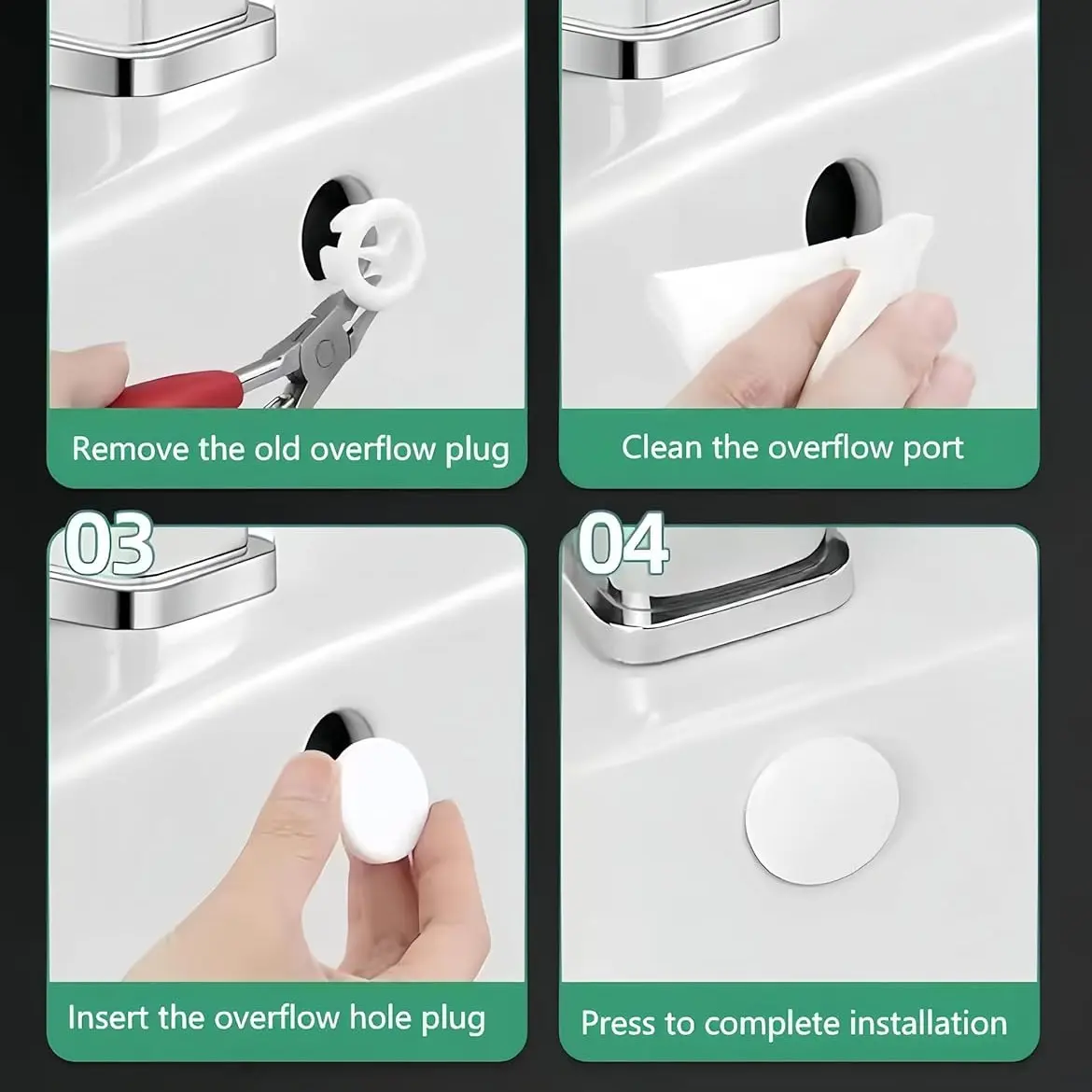 Remove the old overflow plug

Clean the overflow port

03

Insert the overflow hole plug

04

Press to complete installation