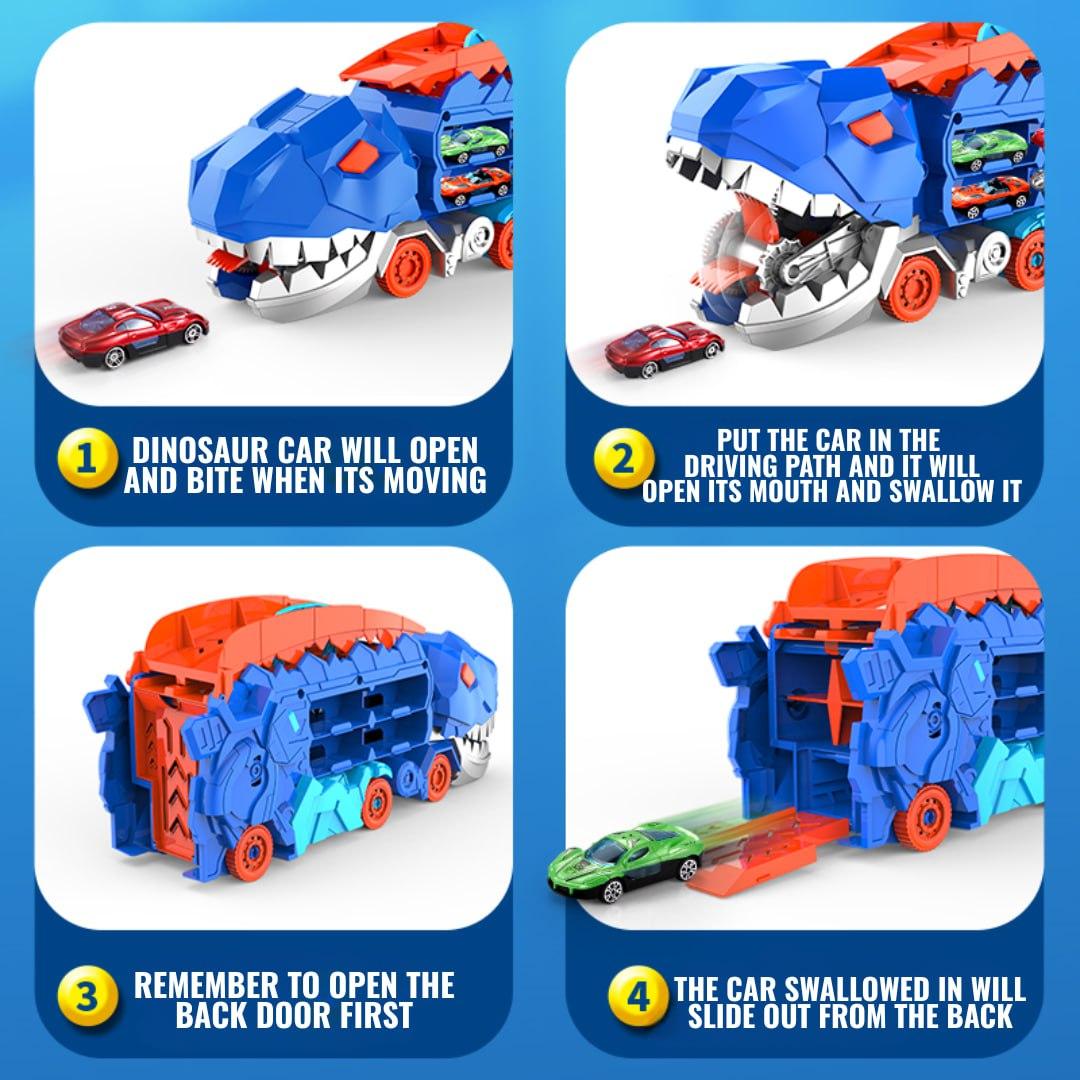 1 DINOSAUR CAR WILL OPEN AND BITE WHEN ITS MOVING

2 PUT THE CAR IN THE DRIVING PATH AND IT WILL OPEN ITS MOUTH AND SWALLOW IT

3 REMEMBER TO OPEN THE BACK DOOR FIRST

4 THE CAR SWALLOWED IN WILL SLIDE OUT FROM THE BACK