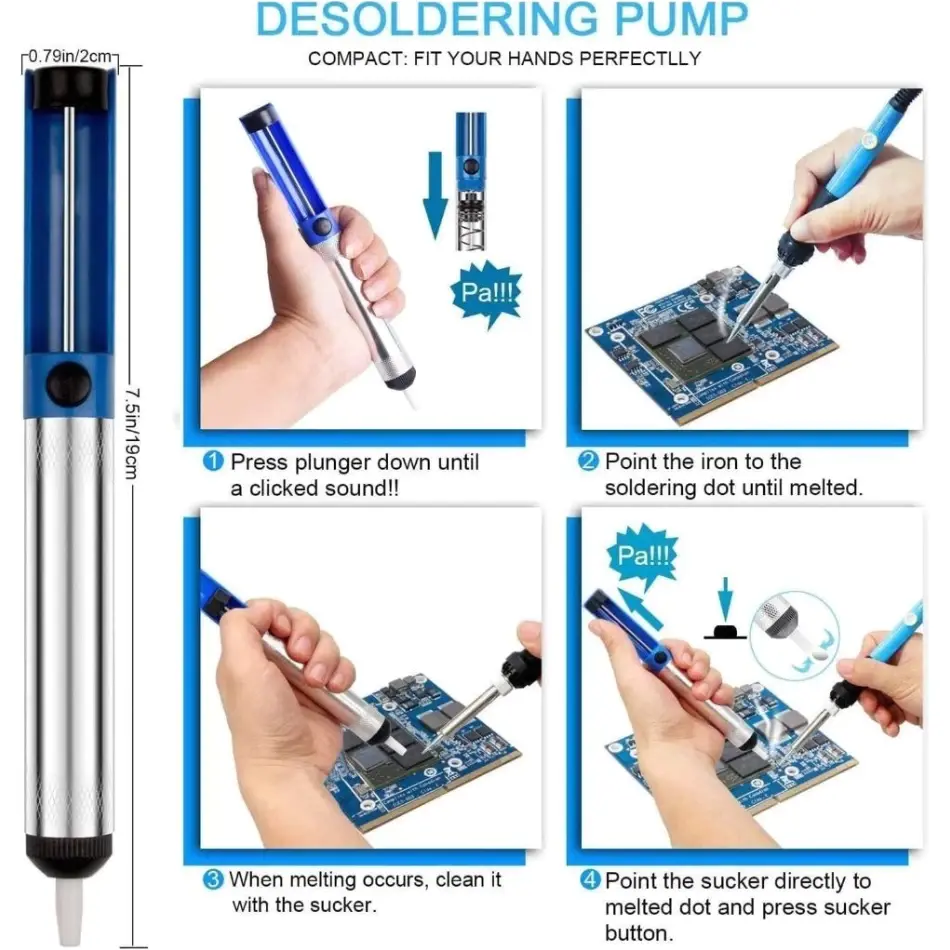 DESOLDERING PUMP

COMPACT: FIT YOUR HANDS PERFECTLLY

0.79in/2cm

7.5in/19cm

Pa!!!

1 Press plunger down until a clicked sound!!

2 Point the iron to the soldering dot until melted.

3 When melting occurs, clean it with the sucker.

Pa!!!

4 Point the sucker directly to melted dot and press sucker button.