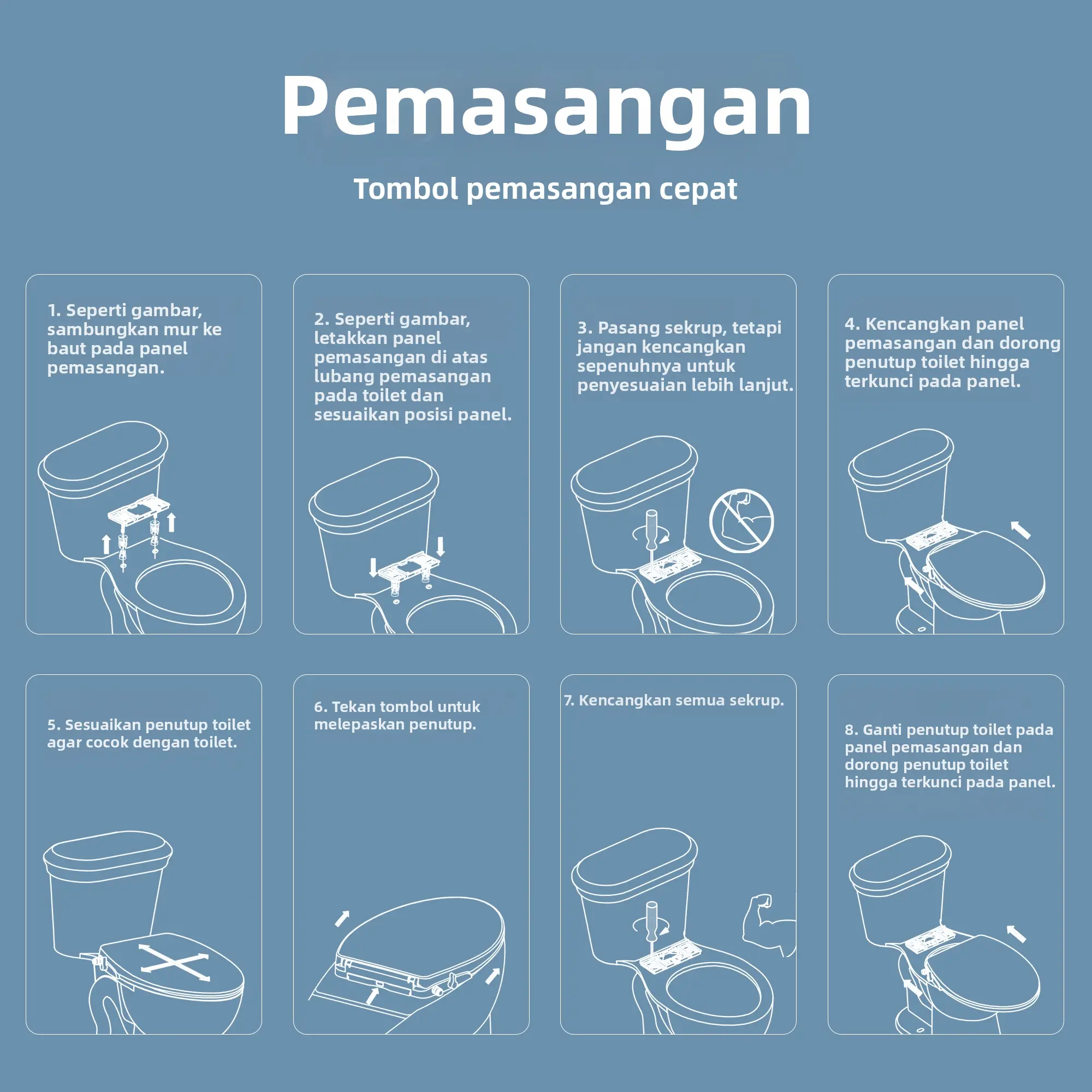 Pemasangan

Tombol pemasangan cepat

1. Seperti gambar, sambungkan mur ke baut pada panel pemasangan.

2. Seperti gambar, letakkan panel pemasangan di atas lubang pemasangan pada toilet dan sesuaikan posisi panel.

3. Pasang sekrup, tetapi jangan kencangkan sepenuhnya untuk penyesuaian lebih lanjut.

4. Kencangkan panel pemasangan dan dorong penutup toilet hingga terkunci pada panel.

5. Sesuaikan penutup toilet agar cocok dengan toilet.

6. Tekan tombol untuk melepaskan penutup.

7. Kencangkan semua sekrup.

8. Ganti penutup toilet pada panel pemasangan dan dorong penutup toilet hingga terkunci pada panel.