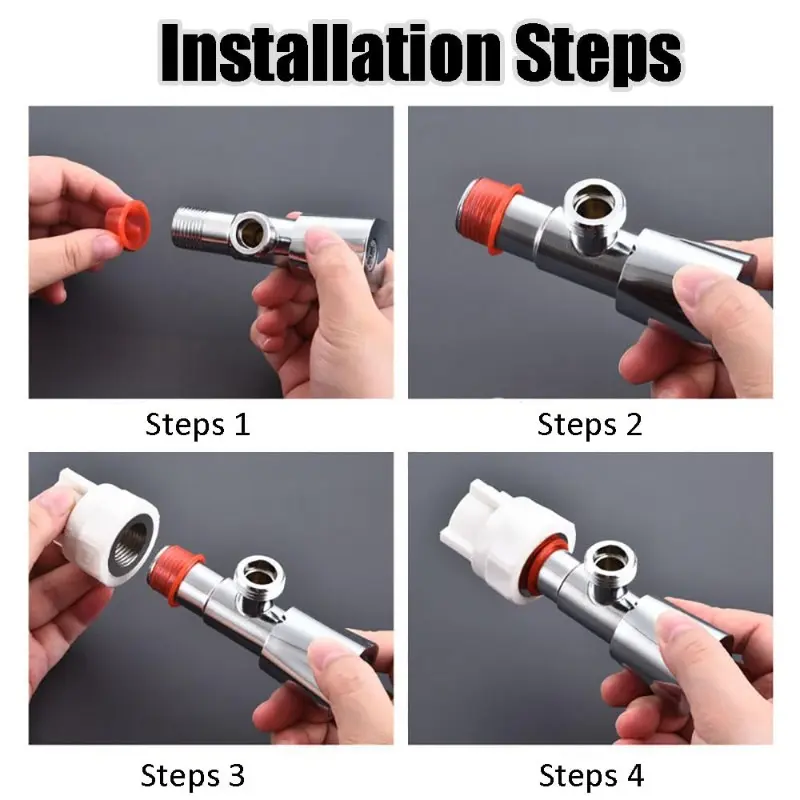 Installation Steps

Steps 1

Steps 2

Steps 3

Steps 4