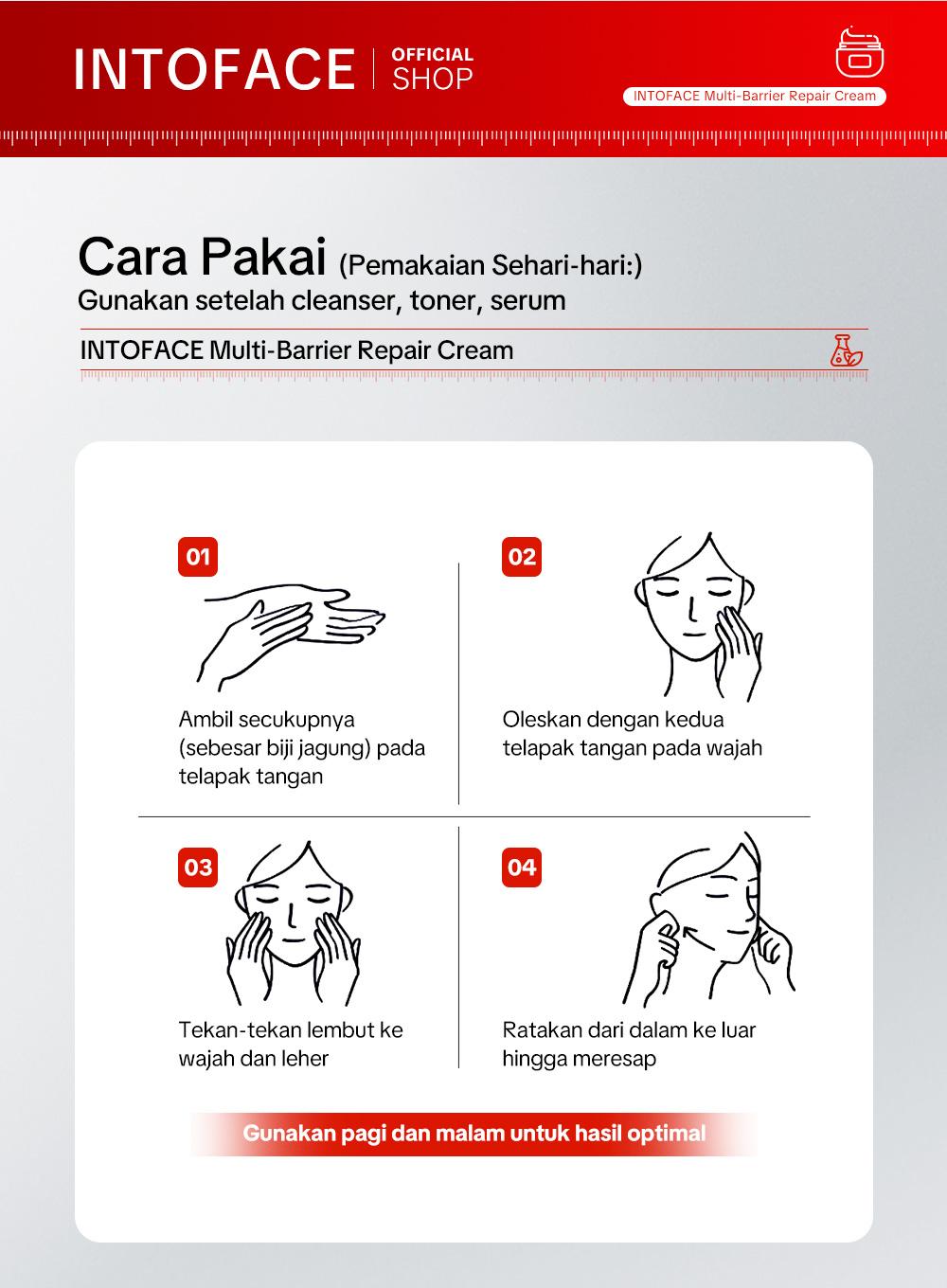 INTOFACE | OFFICIAL SHOP

INTOFACE Multi-Barrier Repair Cream

Cara Pakai (Pemakaian Sehari-hari:)
Gunakan setelah cleanser, toner, serum

INTOFACE Multi-Barrier Repair Cream

01
Ambil secukupnya (sebesar biji jagung) pada telapak tangan

02
Oleskan dengan kedua telapak tangan pada wajah

03
Tekan-tekan lembut ke wajah dan leher

04
Ratakan dari dalam ke luar hingga meresap

Gunakan pagi dan malam untuk hasil optimal