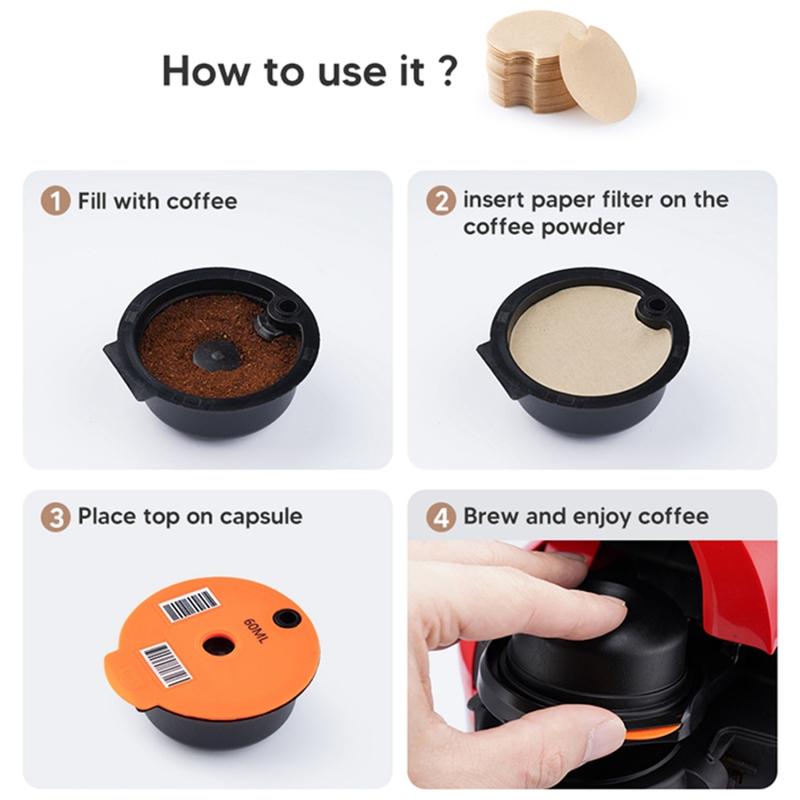 How to use it ?

1 Fill with coffee

2 insert paper filter on the coffee powder

3 Place top on capsule

60ML

4 Brew and enjoy coffee