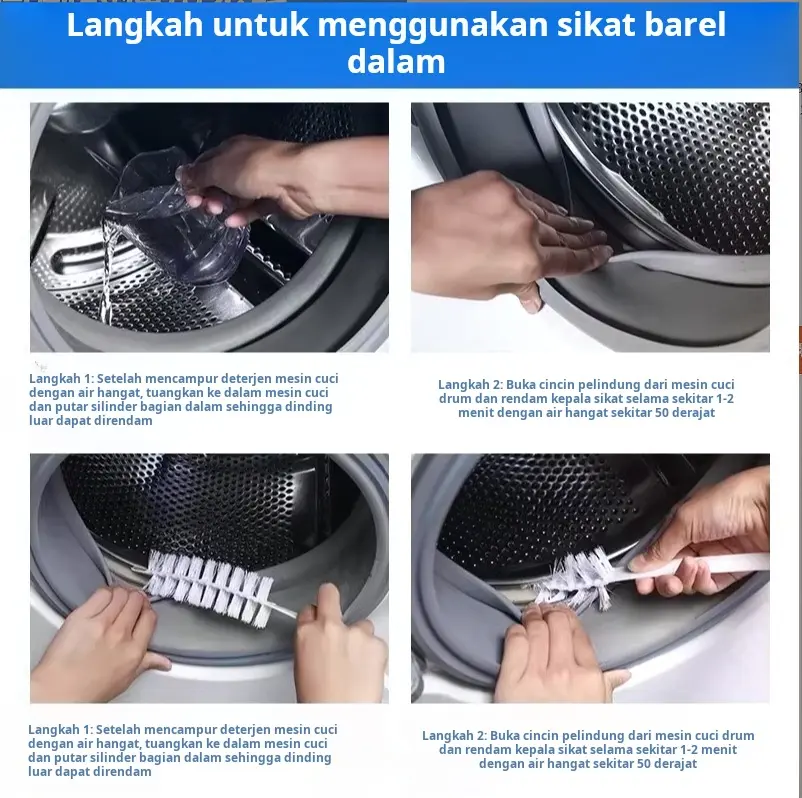 Langkah untuk menggunakan sikat barel dalam

Langkah 1: Setelah mencampur deterjen mesin cuci dengan air hangat, tuangkan ke dalam mesin cuci dan putar silinder bagian dalam sehingga dinding luar dapat direndam

Langkah 2: Buka cincin pelindung dari mesin cuci drum dan rendam kepala sikat selama sekitar 1-2 menit dengan air hangat sekitar 50 derajat

Langkah 1: Setelah mencampur deterjen mesin cuci dengan air hangat, tuangkan ke dalam mesin cuci dan putar silinder bagian dalam sehingga dinding luar dapat direndam

Langkah 2: Buka cincin pelindung dari mesin cuci drum dan rendam kepala sikat selama sekitar 1-2 menit dengan air hangat sekitar 50 derajat