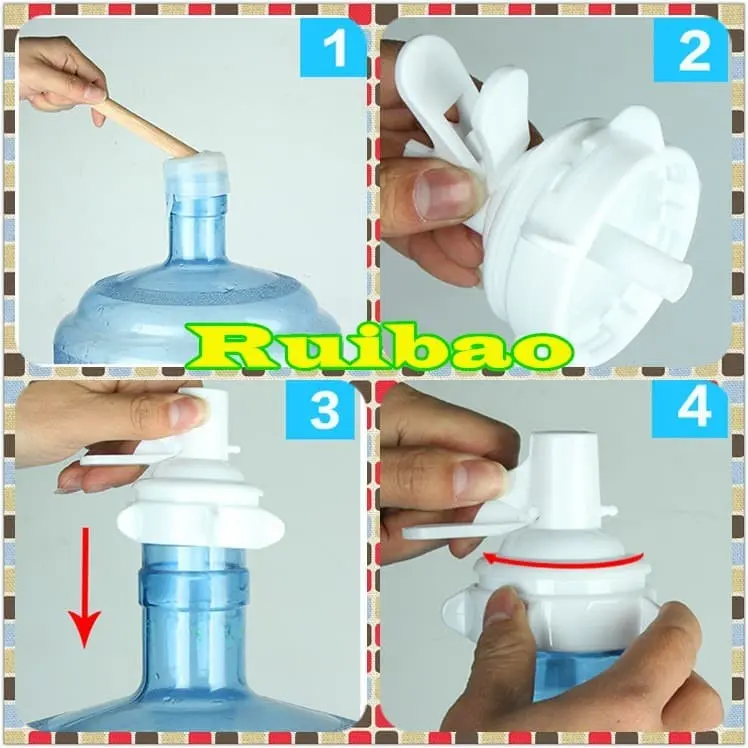 1

2

Ruibao

3

4