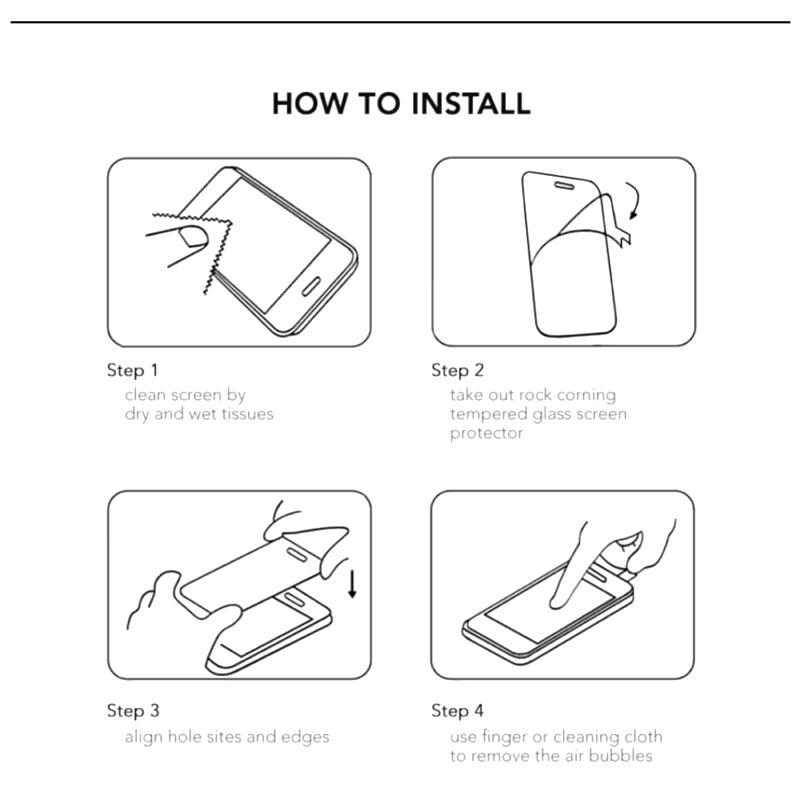 HOW TO INSTALL

Step 1
clean screen by dry and wet tissues

Step 2
take out rock corning tempered glass screen protector

Step 3
align hole sites and edges

Step 4
use finger or cleaning cloth to remove the air bubbles