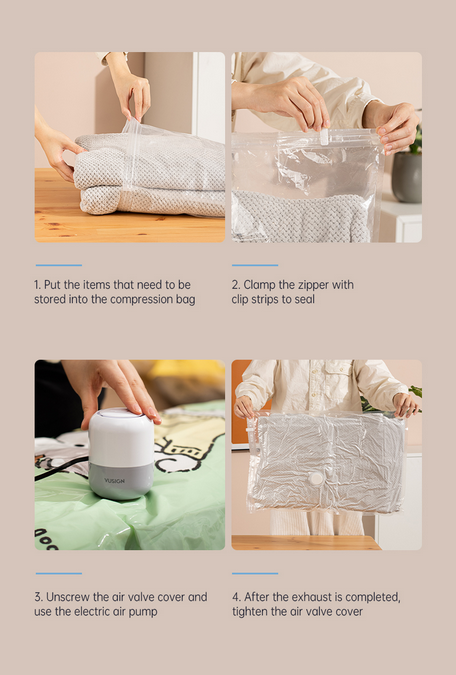 1. Put the items that need to be stored into the compression bag

2. Clamp the zipper with clip strips to seal

YUSIGN

3. Unscrew the air valve cover and use the electric air pump

4. After the exhaust is completed, tighten the air valve cover