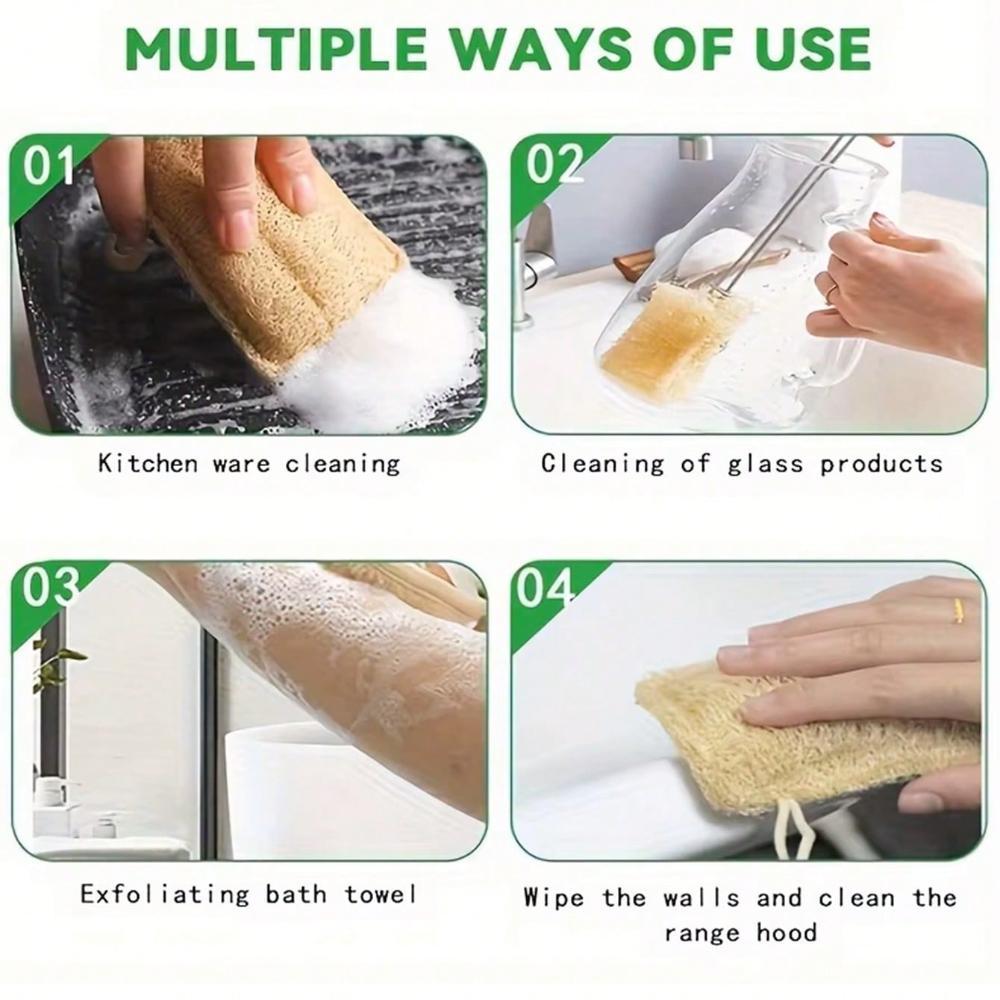 MULTIPLE WAYS OF USE

01

Kitchen ware cleaning

02

Cleaning of glass products

03

Exfoliating bath towel

04

Wipe the walls and clean the range hood