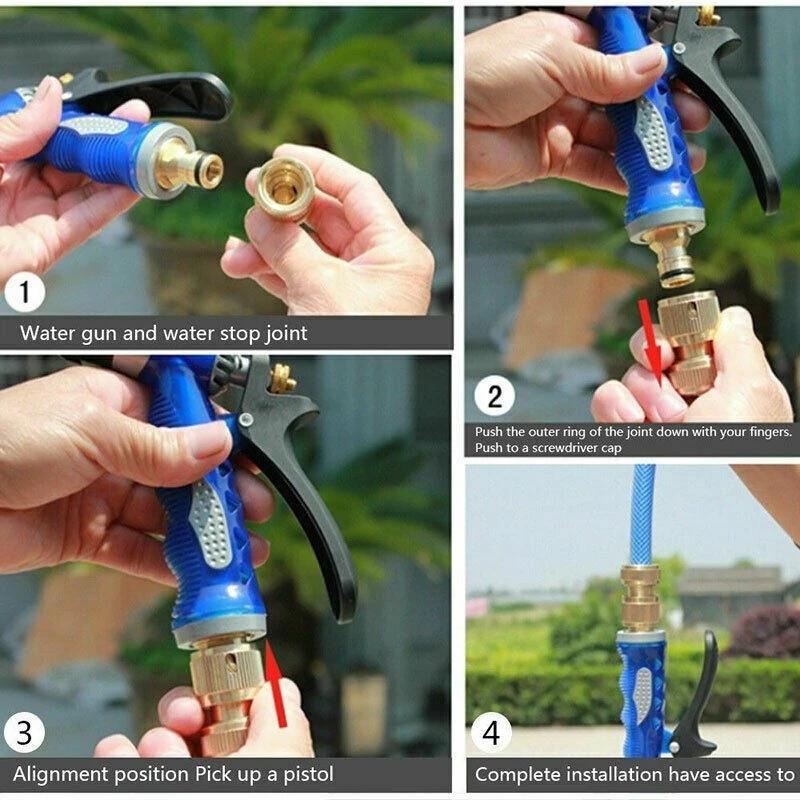 1
Water gun and water stop joint

2
Push the outer ring of the joint down with your fingers. Push to a screwdriver cap

3
Alignment position Pick up a pistol

4
Complete installation have access to