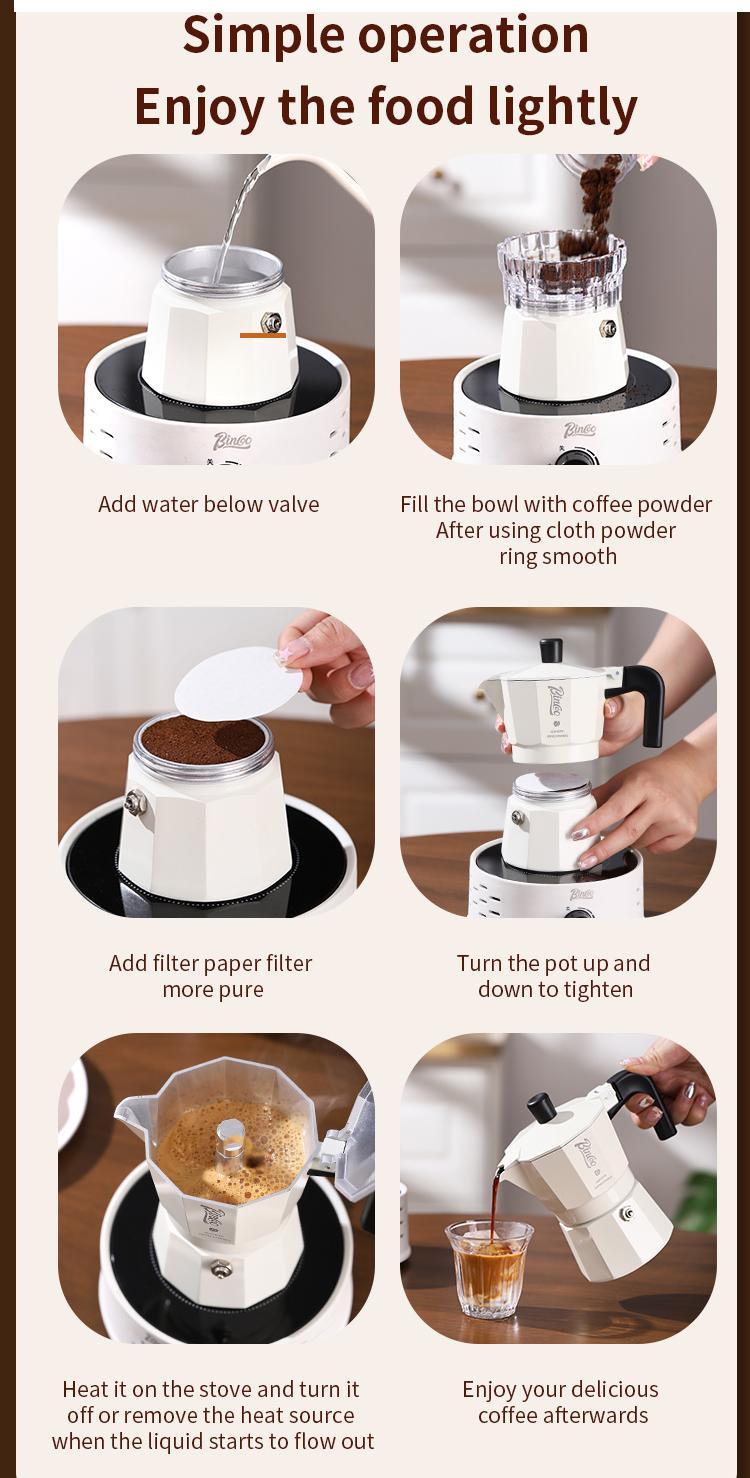 Simple operation
Enjoy the food lightly

Bincoo

Add water below valve

Bincoo

Fill the bowl with coffee powder
After using cloth powder
ring smooth

Add filter paper filter
more pure

Bincoo

Bincoo

Turn the pot up and
down to tighten

Bincoo

Heat it on the stove and turn it
off or remove the heat source
when the liquid starts to flow out

Bincoo

Enjoy your delicious
coffee afterwards