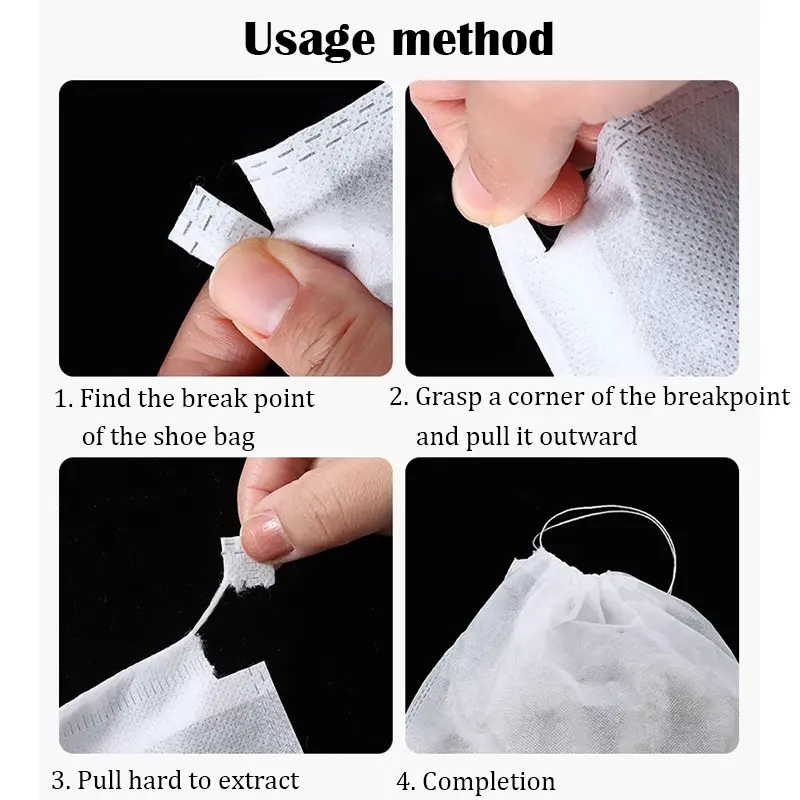 Usage method

1. Find the break point of the shoe bag

2. Grasp a corner of the breakpoint and pull it outward

3. Pull hard to extract

4. Completion