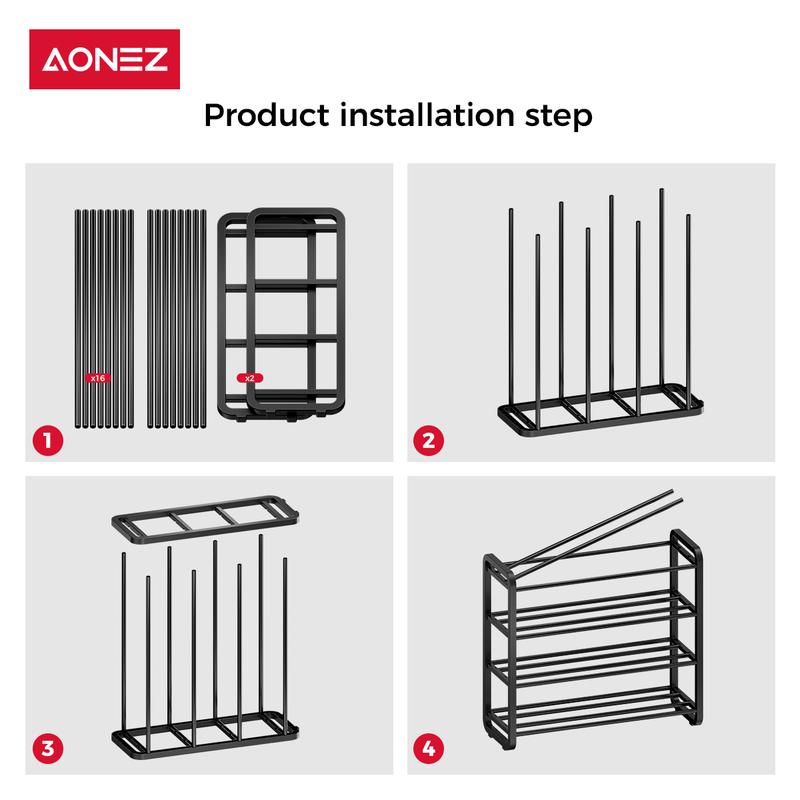 AONEZ

Product installation step

x16

x2

1

2

3

4