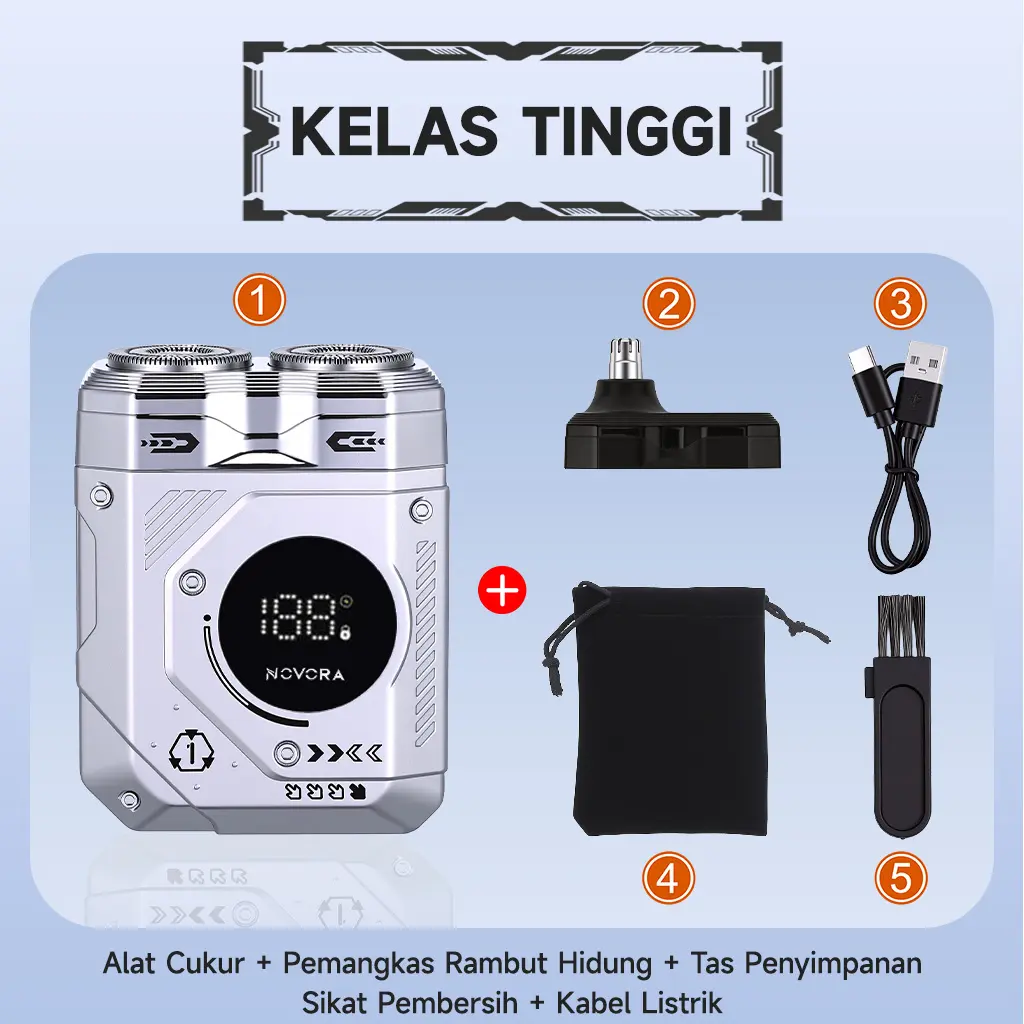 KELAS TINGGI

1

2

3

188

NOVORA

+

4

5

Alat Cukur + Pemangkas Rambut Hidung + Tas Penyimpanan
Sikat Pembersih + Kabel Listrik