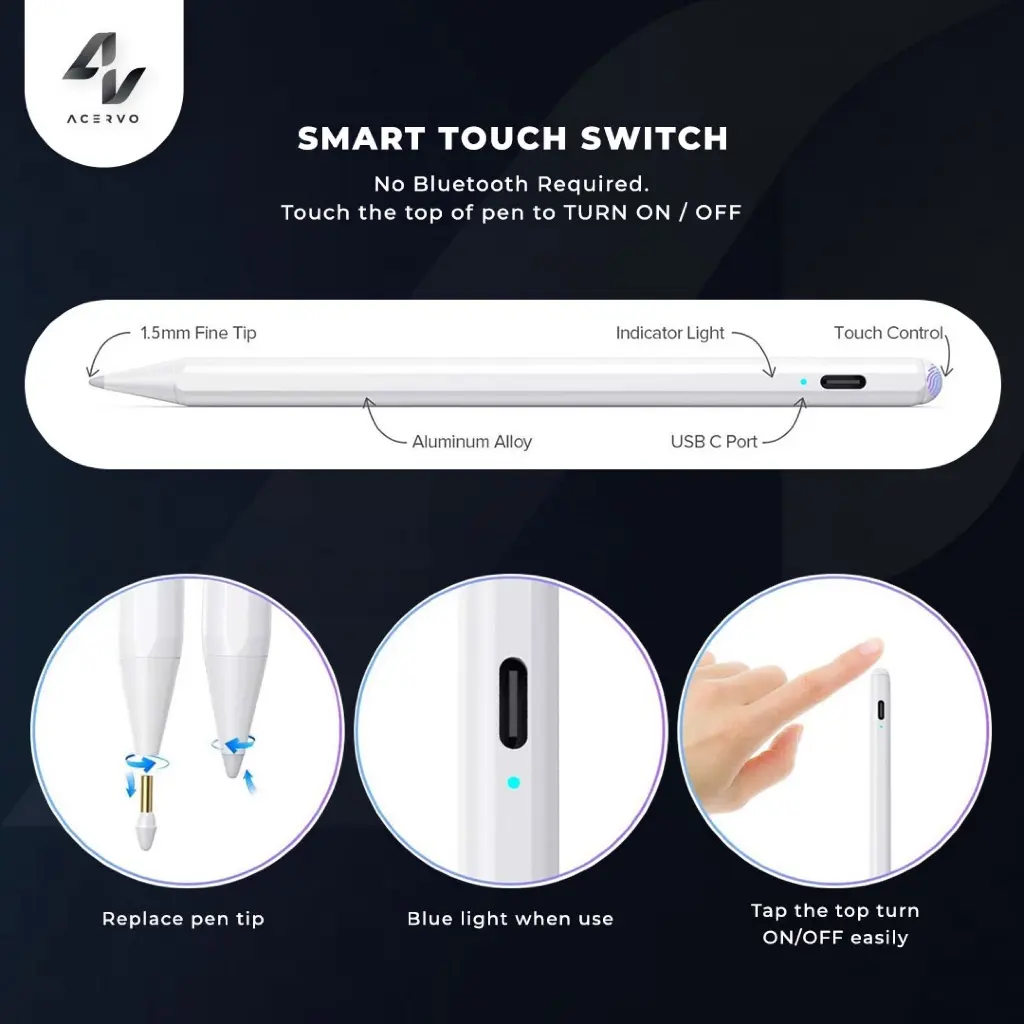 ACERVO

SMART TOUCH SWITCH

No Bluetooth Required.
Touch the top of pen to TURN ON / OFF

1.5mm Fine Tip

Indicator Light

Touch Control

Aluminum Alloy

USB C Port

Replace pen tip

Blue light when use

Tap the top turn ON/OFF easily