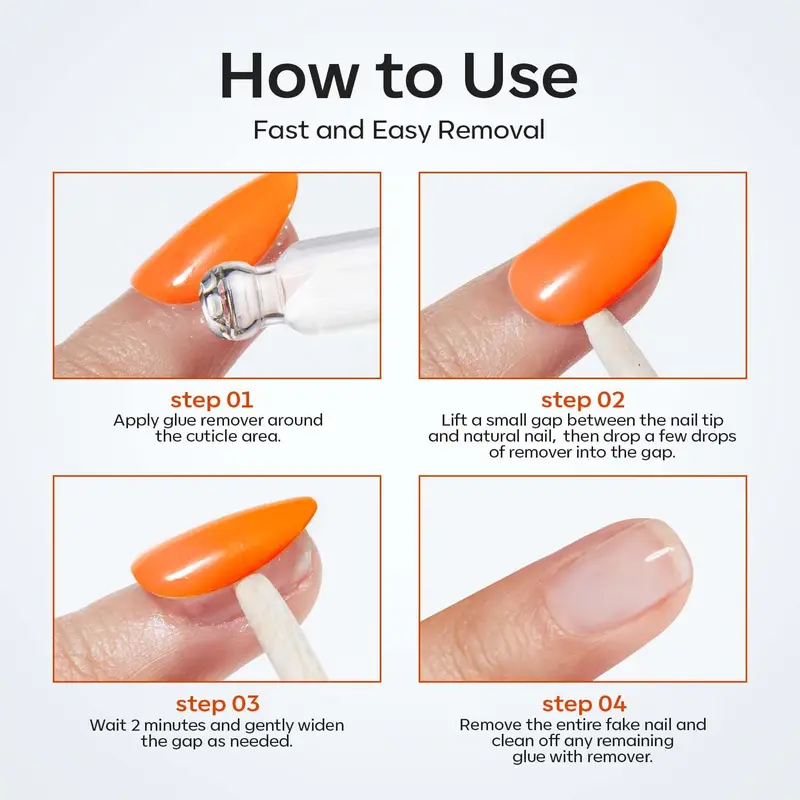 How to Use

Fast and Easy Removal

step 01
Apply glue remover around the cuticle area.

step 02
Lift a small gap between the nail tip and natural nail, then drop a few drops of remover into the gap.

step 03
Wait 2 minutes and gently widen the gap as needed.

step 04
Remove the entire fake nail and clean off any remaining glue with remover.