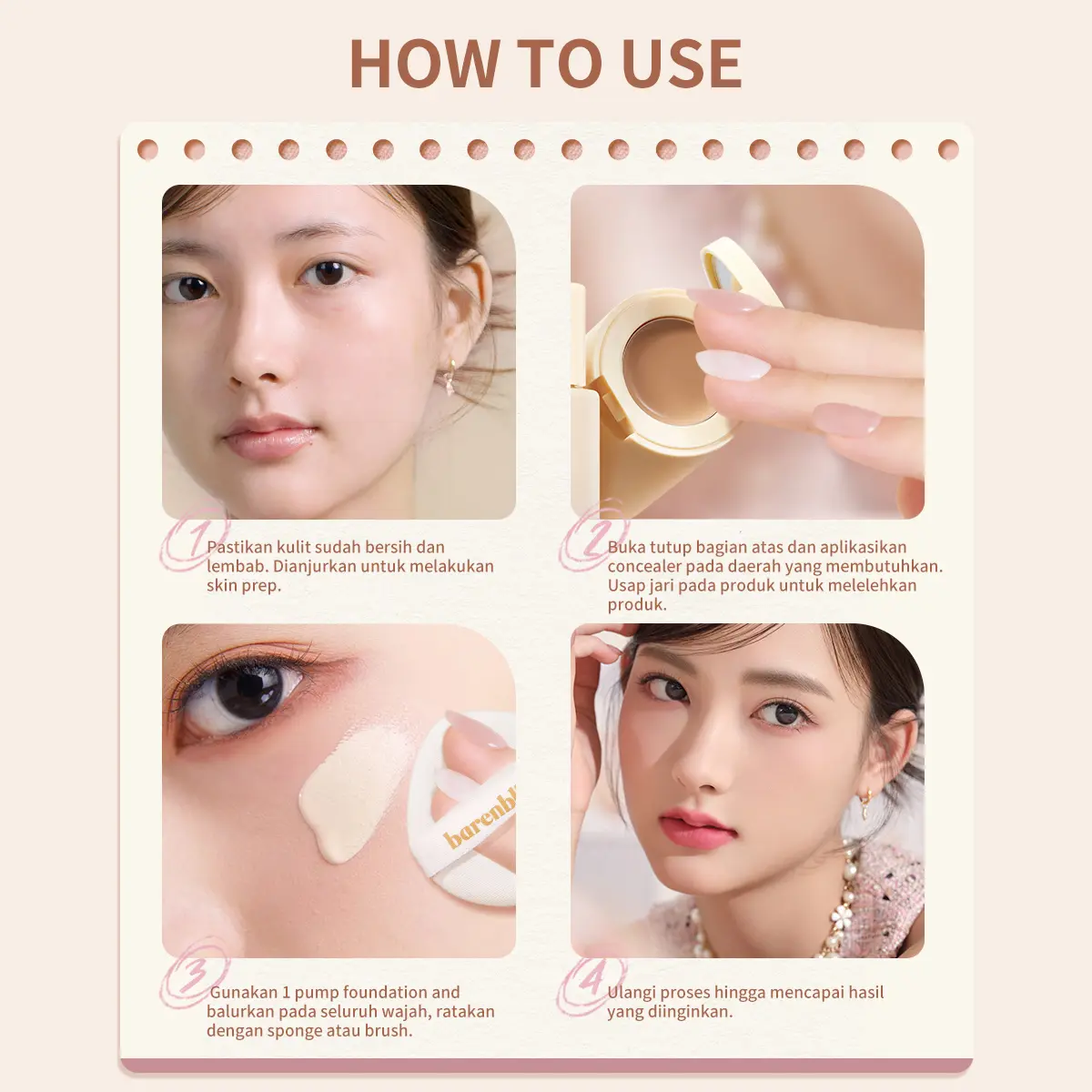 HOW TO USE

1
Pastikan kulit sudah bersih dan lembab. Dianjurkan untuk melakukan skin prep.

2
Buka tutup bagian atas dan aplikasikan concealer pada daerah yang membutuhkan. Usap jari pada produk untuk melelehkan produk.

barenbl

3
Gunakan 1 pump foundation and balurkan pada seluruh wajah, ratakan dengan sponge atau brush.

4
Ulangi proses hingga mencapai hasil yang diinginkan.