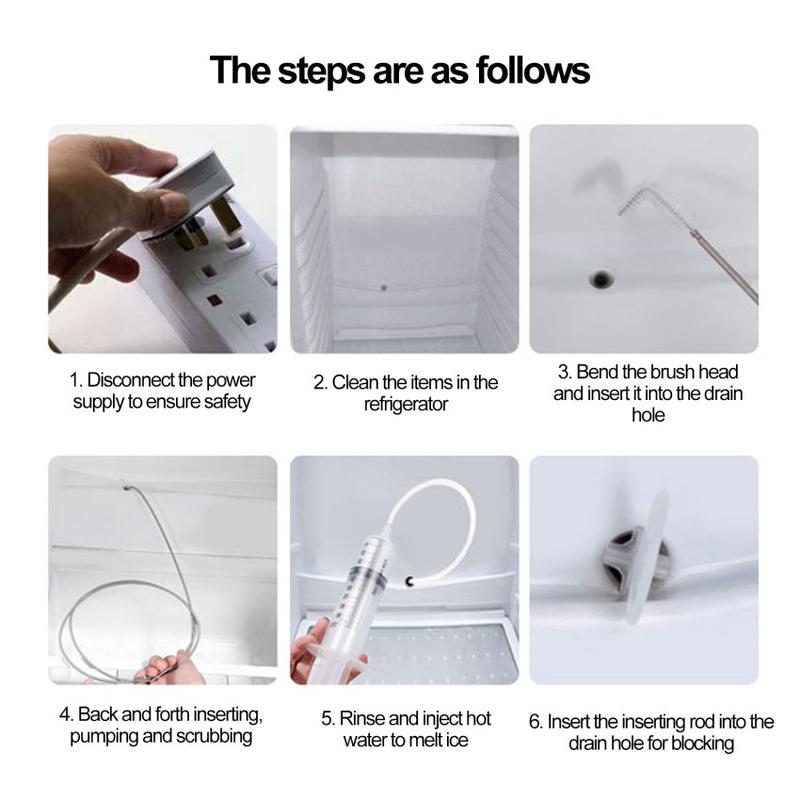 The steps are as follows

1. Disconnect the power supply to ensure safety

2. Clean the items in the refrigerator

3. Bend the brush head and insert it into the drain hole

4. Back and forth inserting, pumping and scrubbing

5. Rinse and inject hot water to melt ice

6. Insert the inserting rod into the drain hole for blocking