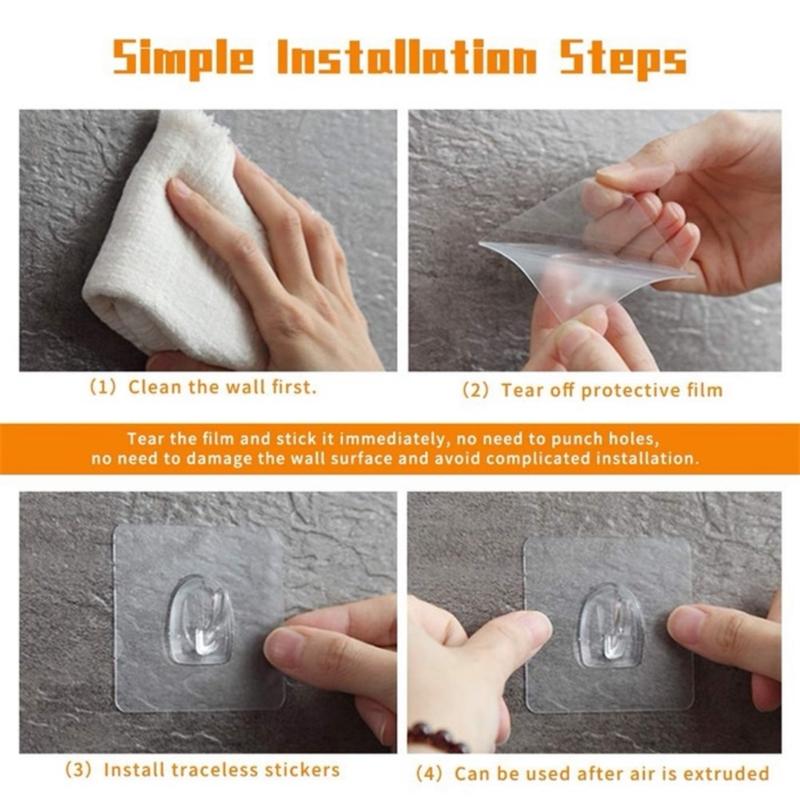 Simple Installation Steps

(1) Clean the wall first.

(2) Tear off protective film

Tear the film and stick it immediately, no need to punch holes, no need to damage the wall surface and avoid complicated installation.

(3) Install traceless stickers

(4) Can be used after air is extruded