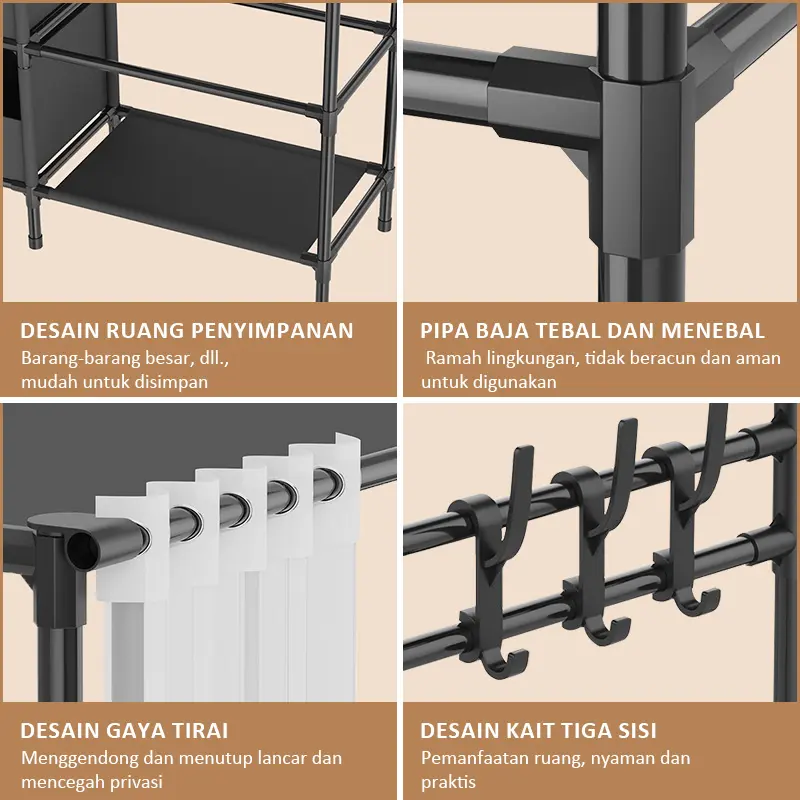 DESAIN RUANG PENYIMPANAN
Barang-barang besar, dll., mudah untuk disimpan

PIPA BAJA TEBAL DAN MENEBAL
Ramah lingkungan, tidak beracun dan aman untuk digunakan

DESAIN GAYA TIRAI
Menggendong dan menutup lancar dan mencegah privasi

DESAIN KAIT TIGA SISI
Pemanfaatan ruang, nyaman dan praktis