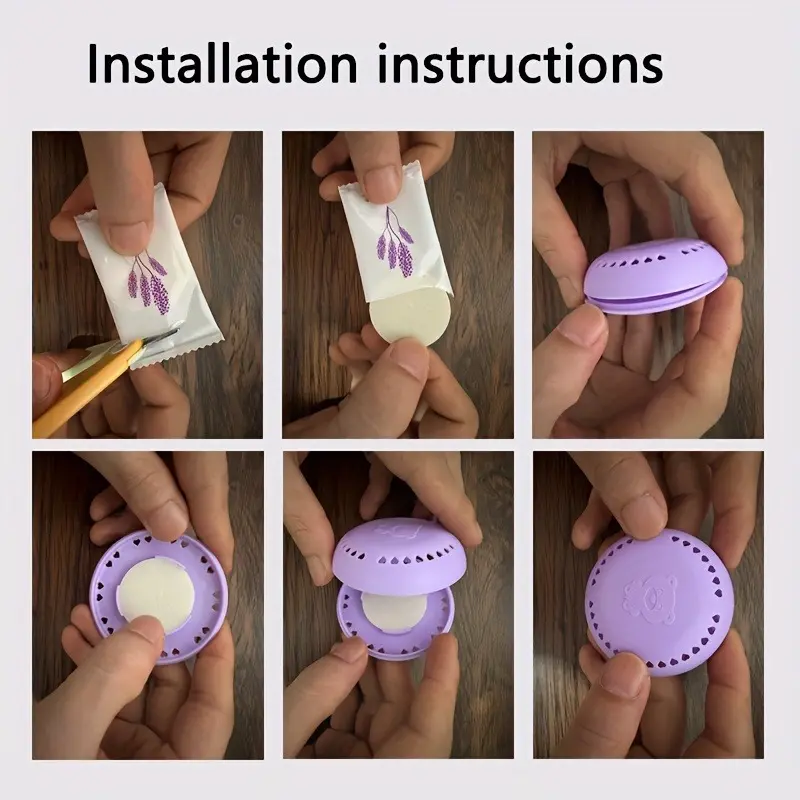 Installation instructions