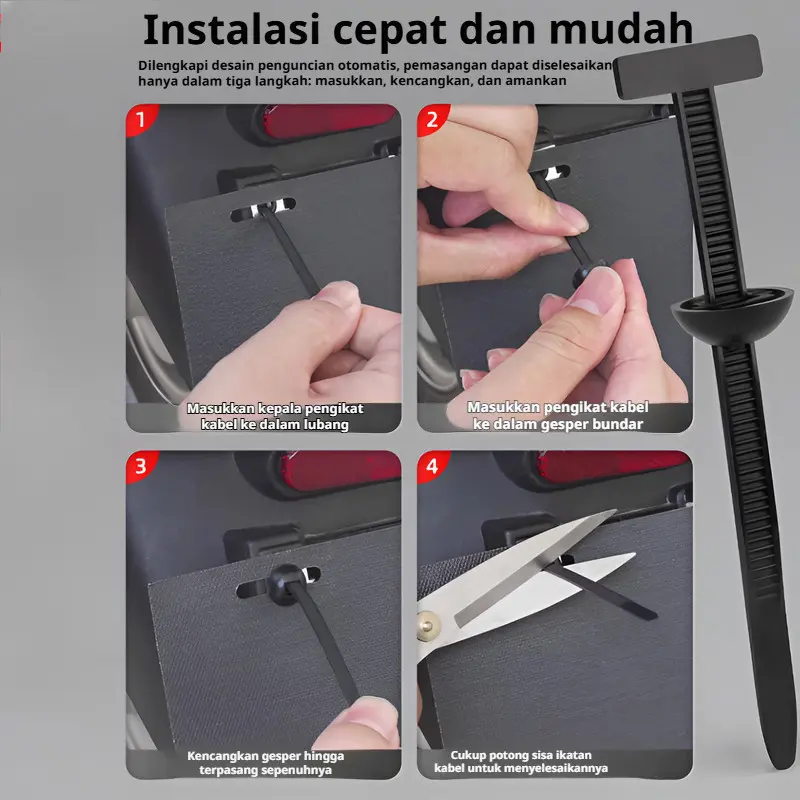 Instalasi cepat dan mudah

Dilengkapi desain penguncian otomatis, pemasangan dapat diselesaikan hanya dalam tiga langkah: masukkan, kencangkan, dan amankan

1

Masukkan kepala pengikat kabel ke dalam lubang

2

Masukkan pengikat kabel ke dalam gesper bundar

3

Kencangkan gesper hingga terpasang sepenuhnya

4

Cukup potong sisa ikatan kabel untuk menyelesaikannya