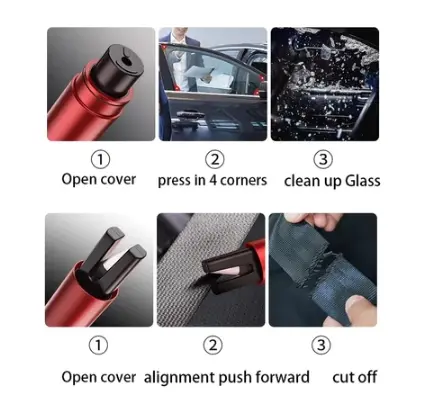 ① Open cover

② press in 4 corners

③ clean up Glass

① Open cover

② alignment push forward

③ cut off