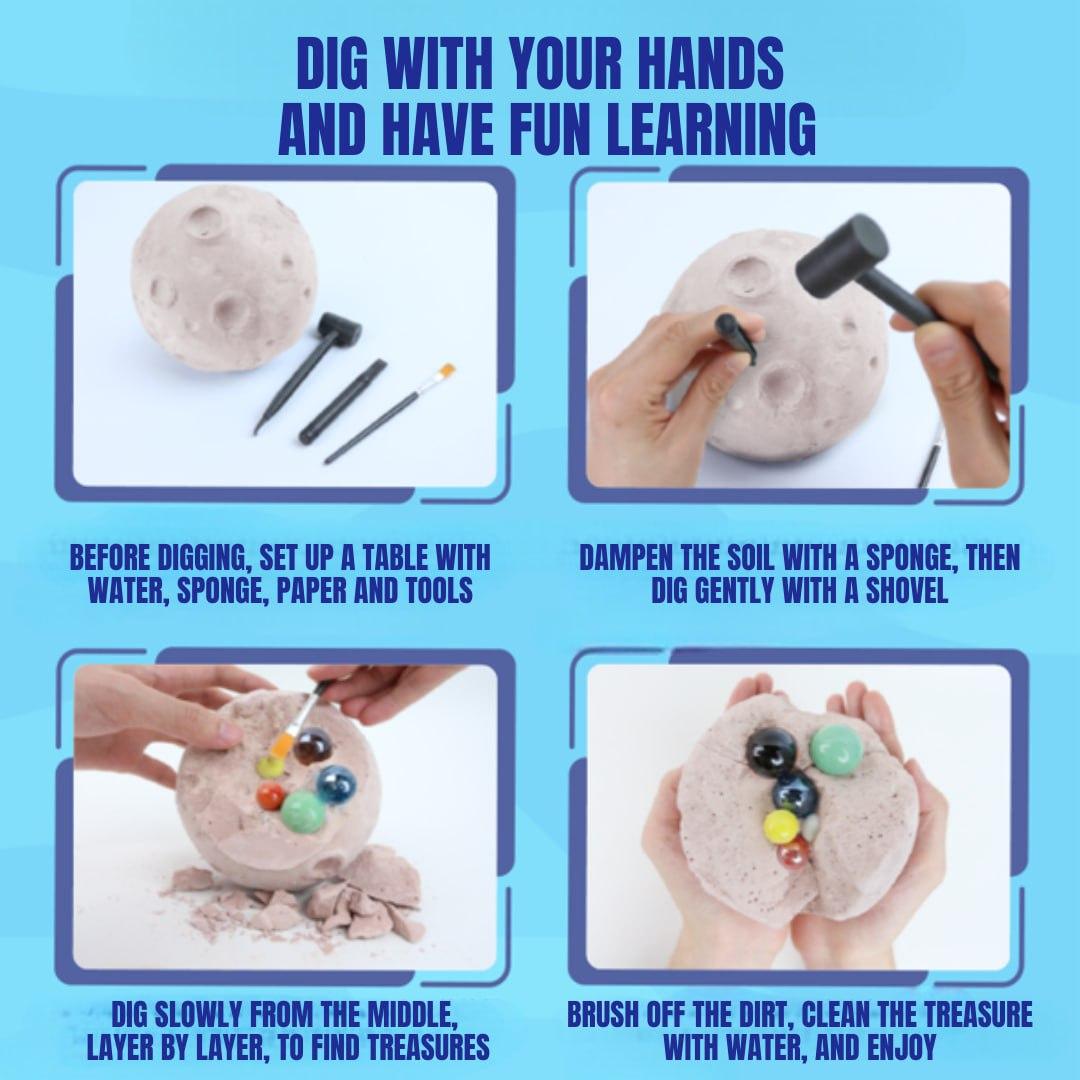 DIG WITH YOUR HANDS AND HAVE FUN LEARNING

BEFORE DIGGING, SET UP A TABLE WITH WATER, SPONGE, PAPER AND TOOLS

DAMPEN THE SOIL WITH A SPONGE, THEN DIG GENTLY WITH A SHOVEL

DIG SLOWLY FROM THE MIDDLE, LAYER BY LAYER, TO FIND TREASURES

BRUSH OFF THE DIRT, CLEAN THE TREASURE WITH WATER, AND ENJOY