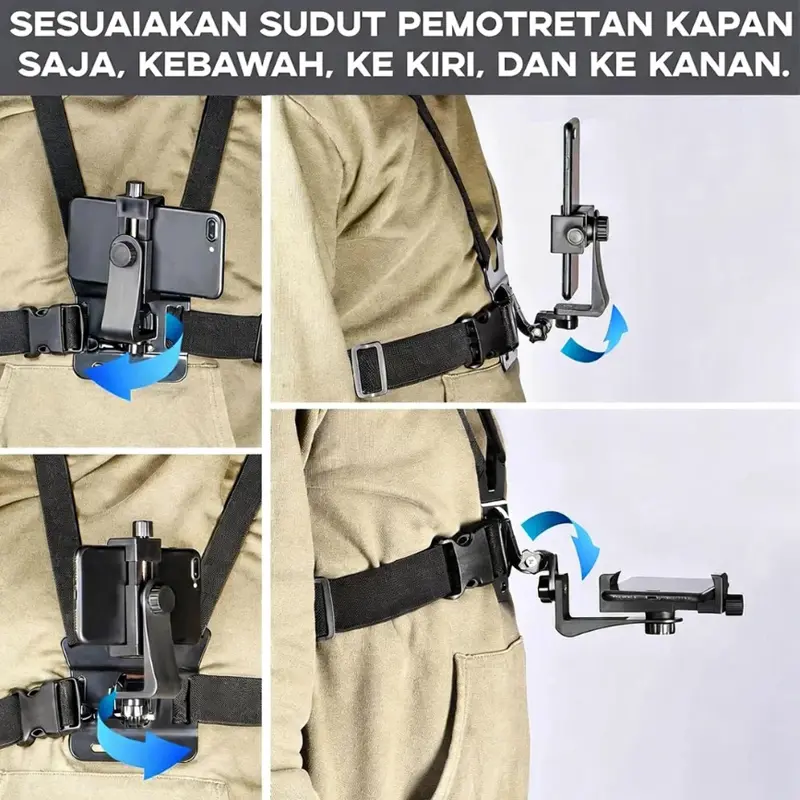 SESUAIAKAN SUDUT PEMOTRETAN KAPAN SAJA, KEBAWAH, KE KIRI, DAN KE KANAN.