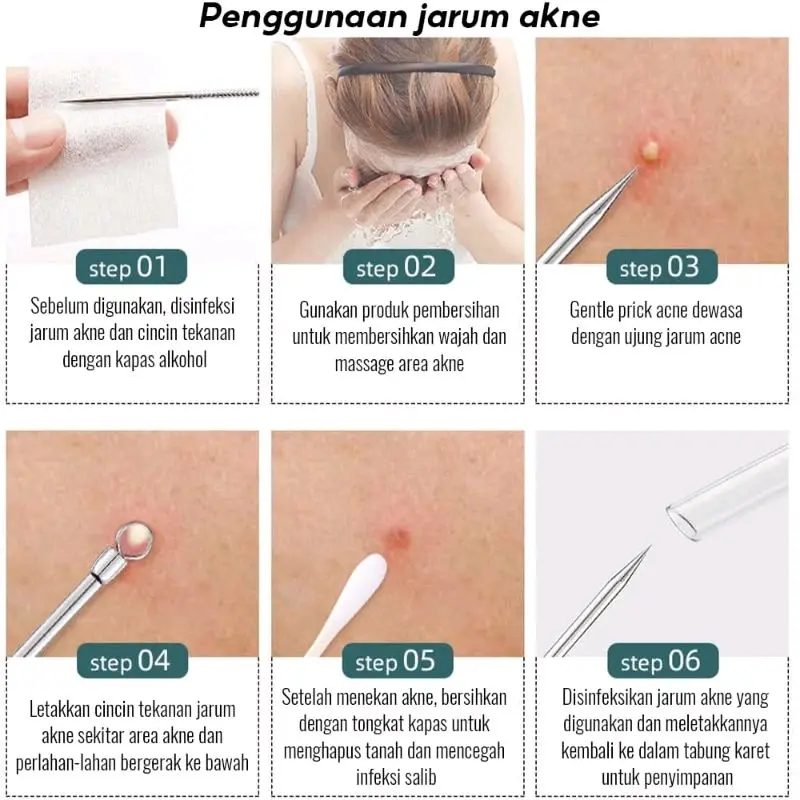 Penggunaan jarum akne

step 01

Sebelum digunakan, disinfeksi jarum akne dan cincin tekanan dengan kapas alkohol

step 02

Gunakan produk pembersihan untuk membersihkan wajah dan massage area akne

step 03

Gentle prick acne dewasa dengan ujung jarum acne

step 04

Letakkan cincin tekanan jarum akne sekitar area akne dan perlahan-lahan bergerak ke bawah

step 05

Setelah menekan akne, bersihkan dengan tongkat kapas untuk menghapus tanah dan mencegah infeksi salib

step 06

Disinfeksikan jarum akne yang digunakan dan meletakkannya kembali ke dalam tabung karet untuk penyimpanan