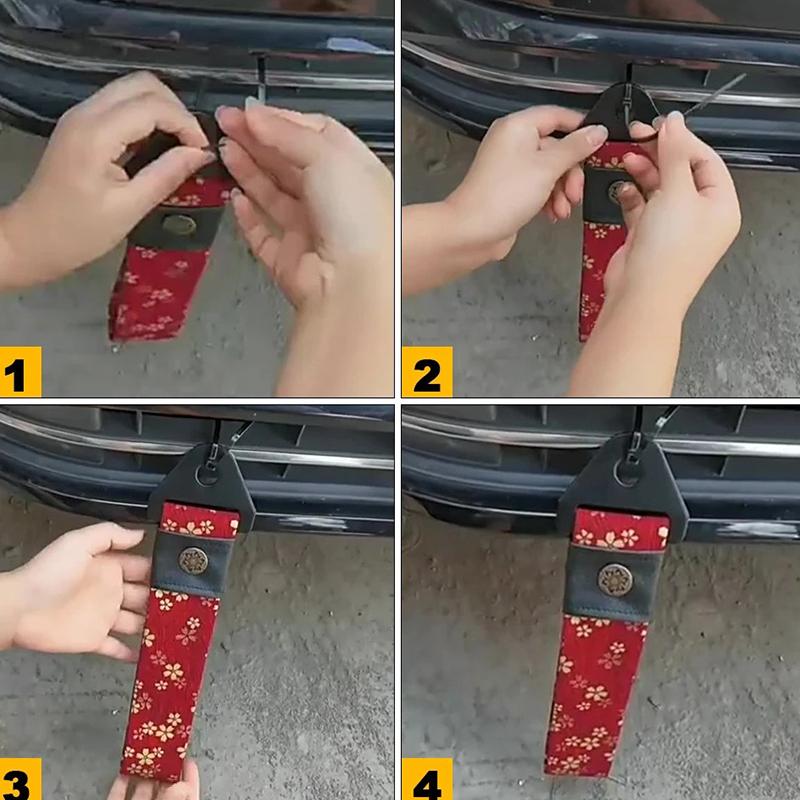 1
2
3
4