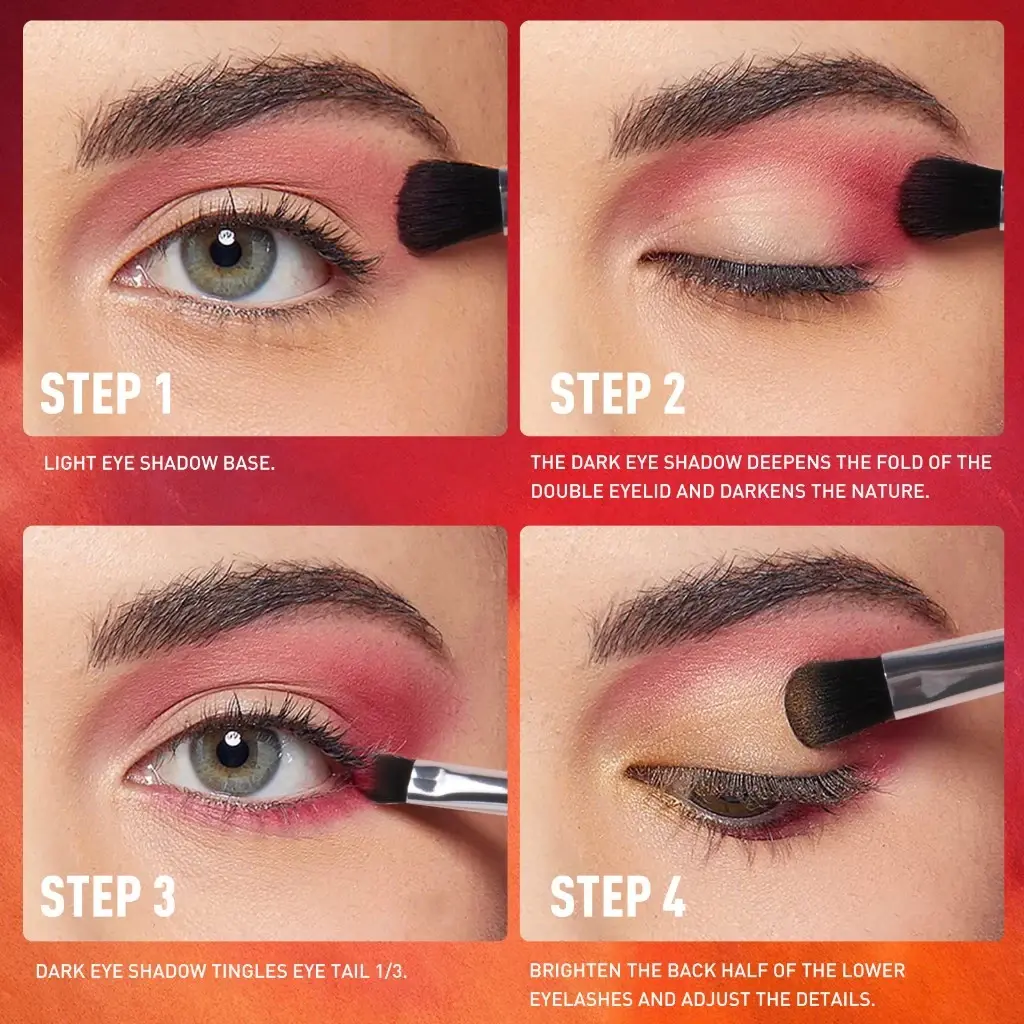 STEP 1

LIGHT EYE SHADOW BASE.

STEP 2

THE DARK EYE SHADOW DEEPENS THE FOLD OF THE DOUBLE EYELID AND DARKENS THE NATURE.

STEP 3

DARK EYE SHADOW TINGLES EYE TAIL 1/3.

STEP 4

BRIGHTEN THE BACK HALF OF THE LOWER EYELASHES AND ADJUST THE DETAILS.