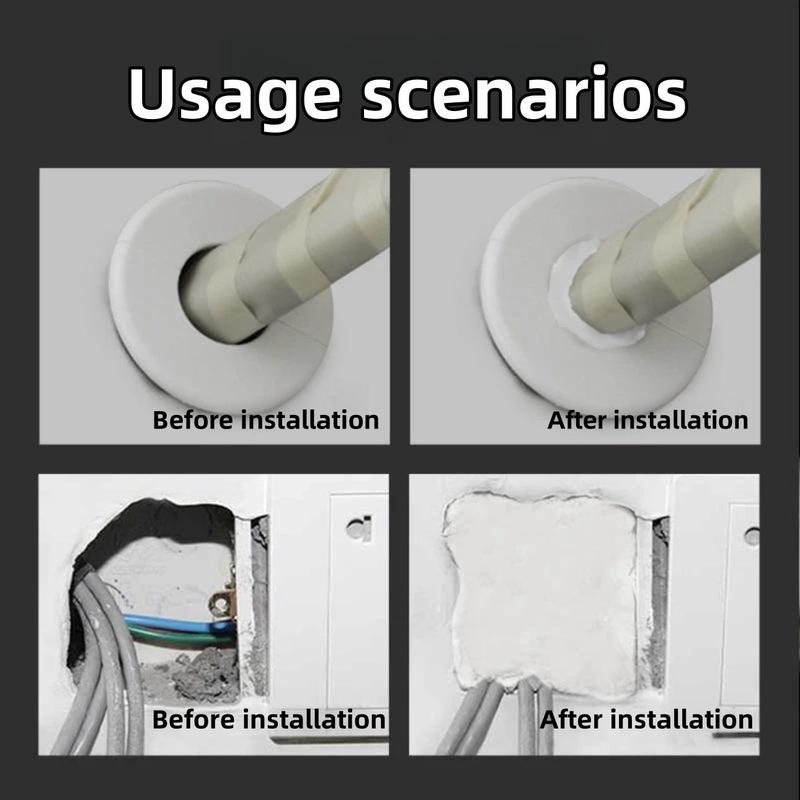 Usage scenarios

Before installation

After installation

Before installation

After installation