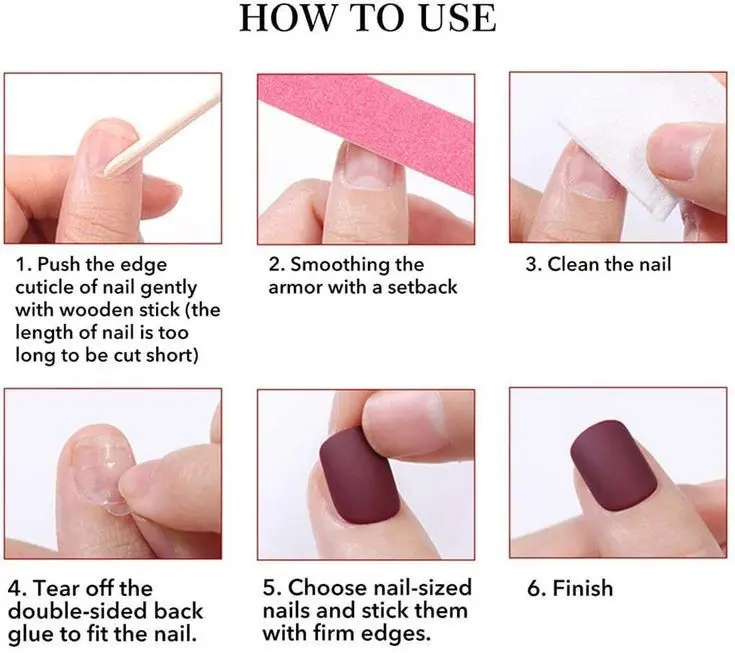 HOW TO USE

1. Push the edge cuticle of nail gently with wooden stick (the length of nail is too long to be cut short)

2. Smoothing the armor with a setback

3. Clean the nail

4. Tear off the double-sided back glue to fit the nail.

5. Choose nail-sized nails and stick them with firm edges.

6. Finish