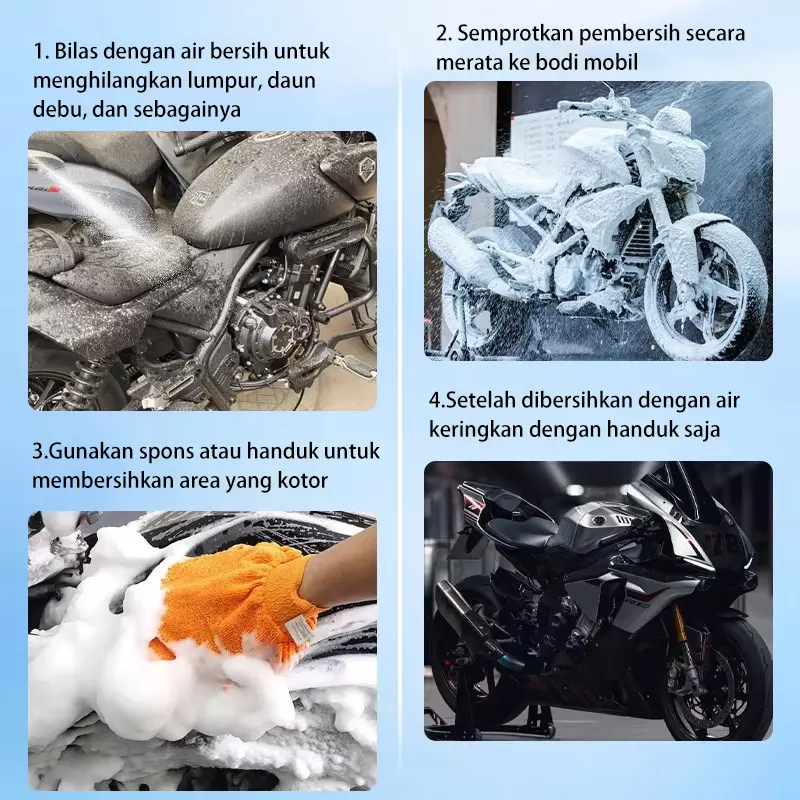 1. Bilas dengan air bersih untuk menghilangkan lumpur, daun debu, dan sebagainya

2. Semprotkan pembersih secara merata ke bodi mobil

3.Gunakan spons atau handuk untuk membersihkan area yang kotor

4.Setelah dibersihkan dengan air keringkan dengan handuk saja