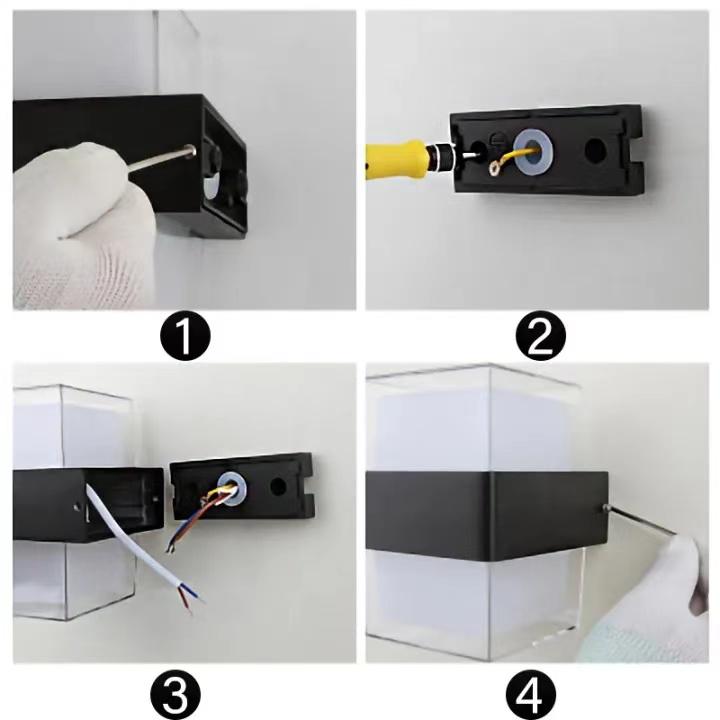 1

2

3

4