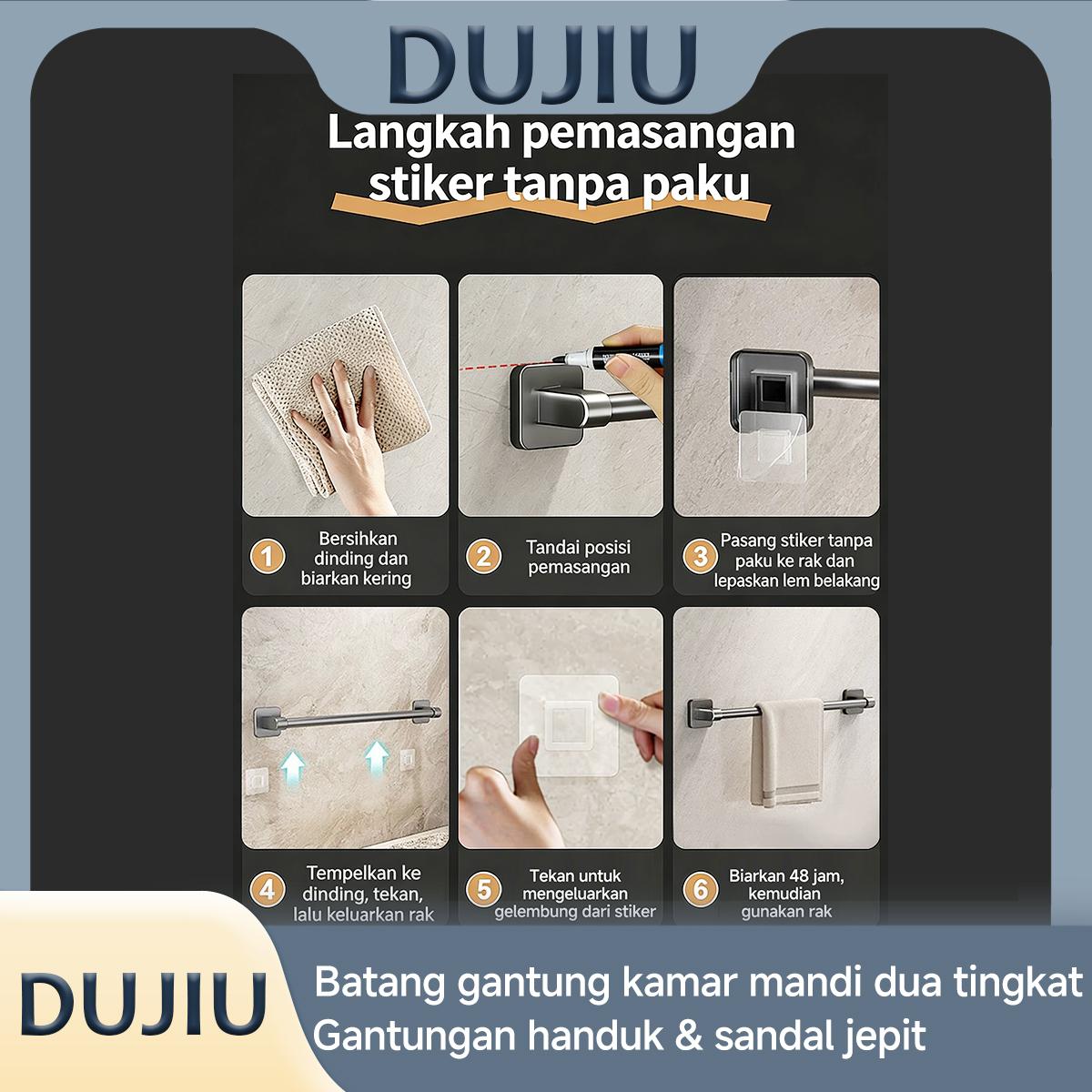 DUJIU

Langkah pemasangan stiker tanpa paku

1 Bersihkan dinding dan biarkan kering

2 Tandai posisi pemasangan

3 Pasang stiker tanpa paku ke rak dan lepaskan lem belakang

4 Tempelkan ke dinding, tekan, lalu keluarkan rak

5 Tekan untuk mengeluarkan gelembung dari stiker

6 Biarkan 48 jam, kemudian gunakan rak

DUJIU

Batang gantung kamar mandi dua tingkat
Gantungan handuk & sandal jepit