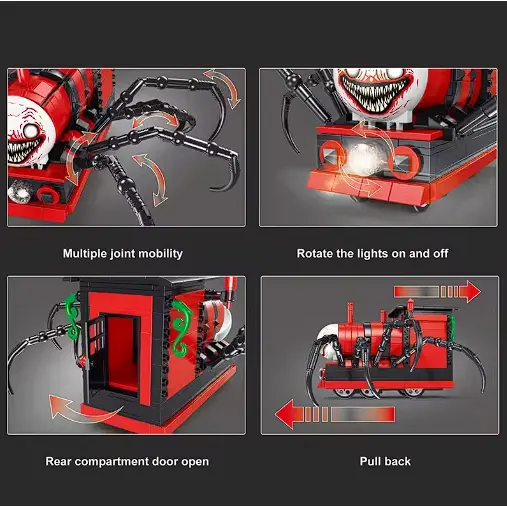 Multiple joint mobility

Rotate the lights on and off

Rear compartment door open

Pull back