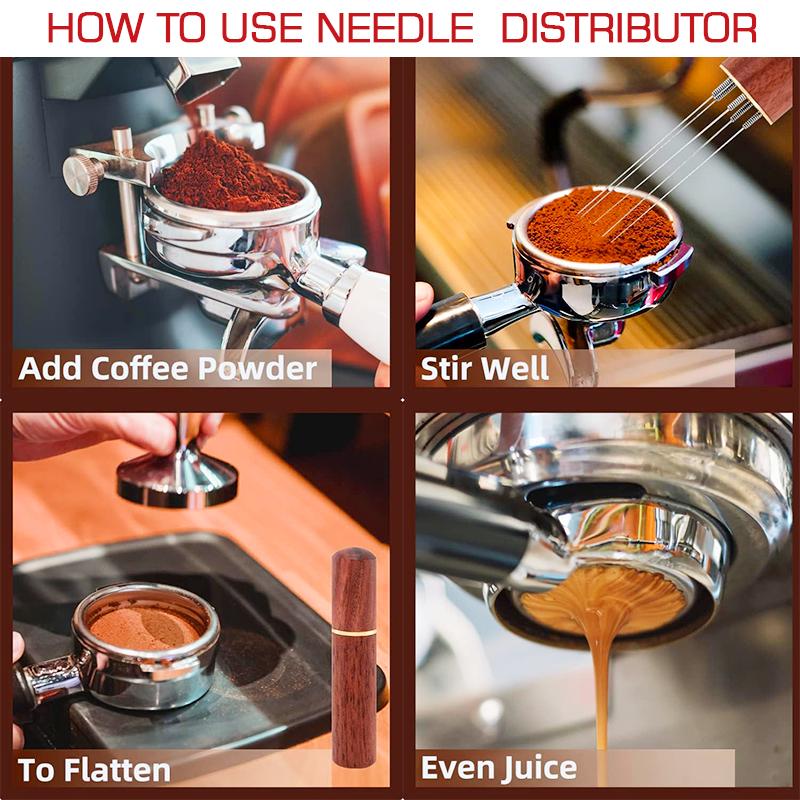 HOW TO USE NEEDLE DISTRIBUTOR

Add Coffee Powder

Stir Well

To Flatten

Even Juice