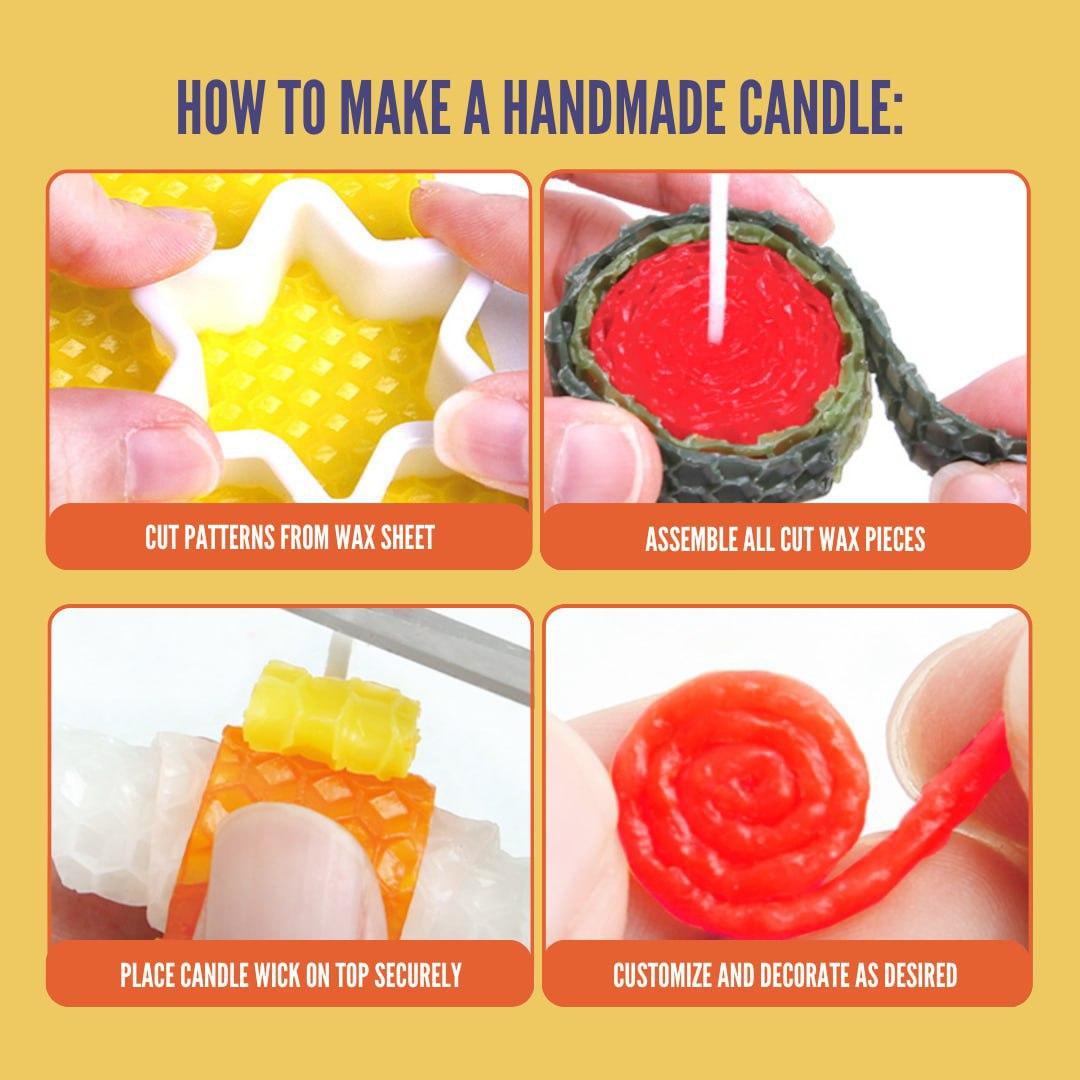 HOW TO MAKE A HANDMADE CANDLE:

CUT PATTERNS FROM WAX SHEET

ASSEMBLE ALL CUT WAX PIECES

PLACE CANDLE WICK ON TOP SECURELY

CUSTOMIZE AND DECORATE AS DESIRED