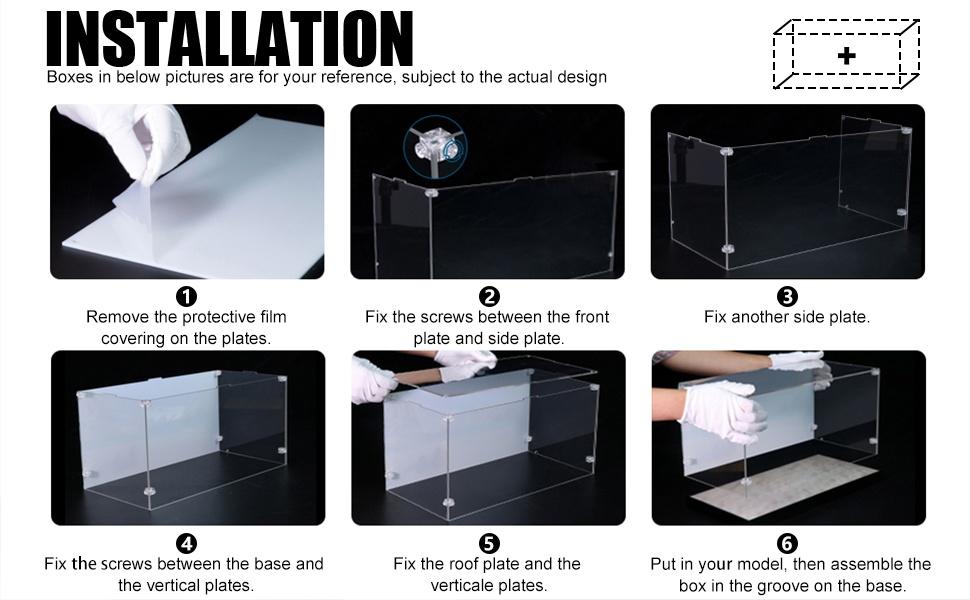 INSTALLATION

Boxes in below pictures are for your reference, subject to the actual design

+

1
Remove the protective film covering on the plates.

2
Fix the screws between the front plate and side plate.

3
Fix another side plate.

4
Fix the screws between the base and the vertical plates.

5
Fix the roof plate and the verticale plates.

6
Put in your model, then assemble the box in the groove on the base.