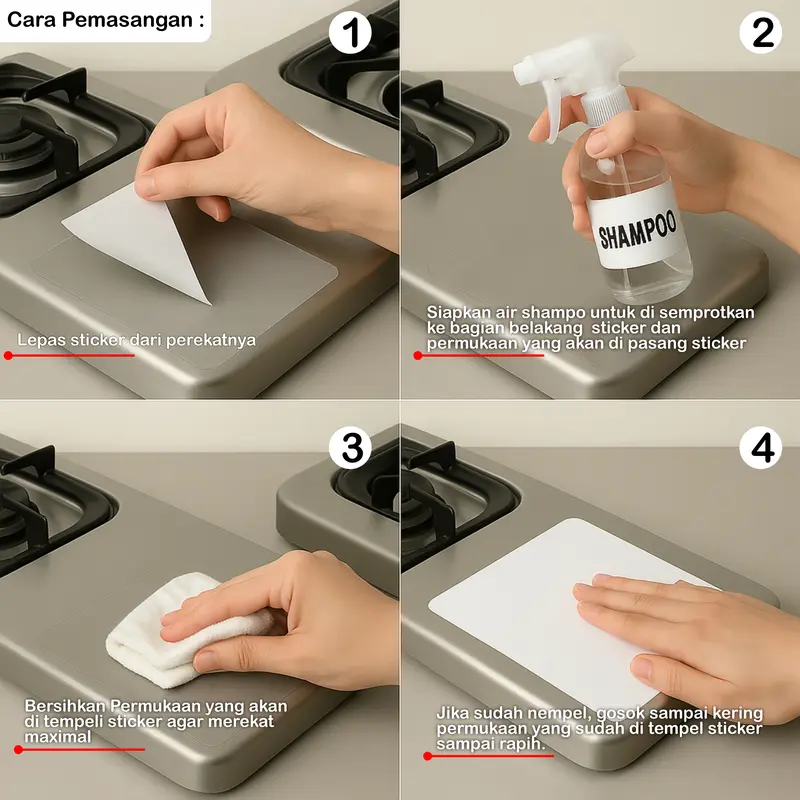 Cara Pemasangan :

1

Lepas sticker dari perekatnya

2

SHAMPOO

Siapkan air shampo untuk di semprotkan ke bagian belakang sticker dan permukaan yang akan di pasang sticker

3

Bersihkan Permukaan yang akan di tempeli sticker agar merekat maximal

4

Jika sudah nempel, gosok sampai kering permukaan yang sudah di tempel sticker sampai rapih.