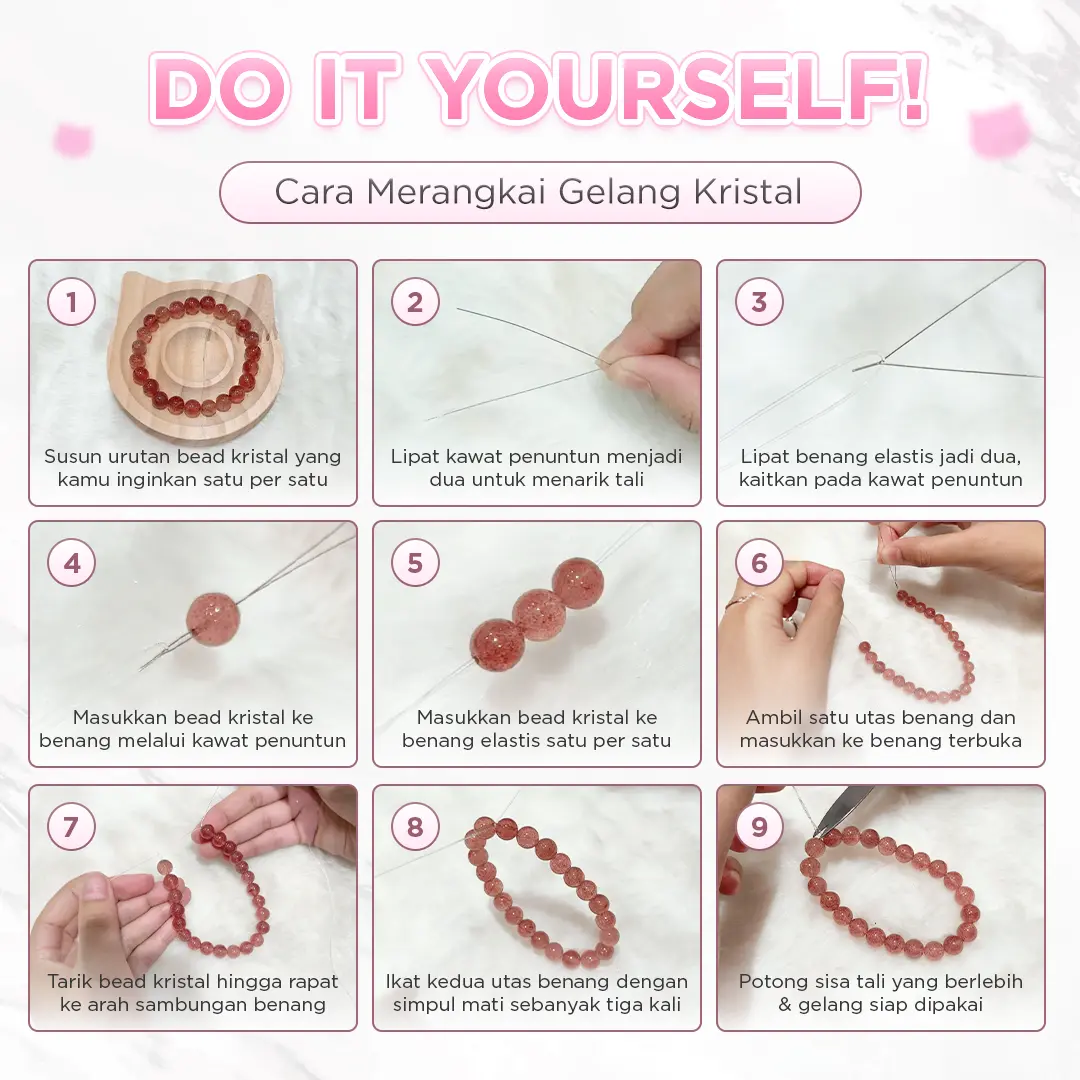 DO IT YOURSELF!

Cara Merangkai Gelang Kristal

1
Susun urutan bead kristal yang kamu inginkan satu per satu

2
Lipat kawat penuntun menjadi dua untuk menarik tali

3
Lipat benang elastis jadi dua, kaitkan pada kawat penuntun

4
Masukkan bead kristal ke benang melalui kawat penuntun

5
Masukkan bead kristal ke benang elastis satu per satu

6
Ambil satu utas benang dan masukkan ke benang terbuka

7
Tarik bead kristal hingga rapat ke arah sambungan benang

8
Ikat kedua utas benang dengan simpul mati sebanyak tiga kali

9
Potong sisa tali yang berlebih & gelang siap dipakai