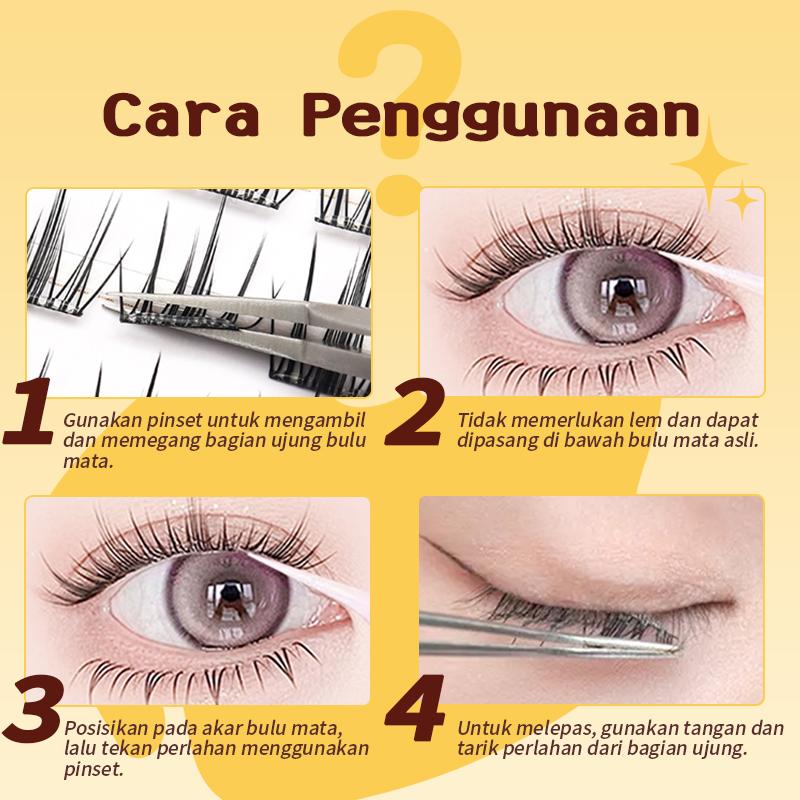 Cara Penggunaan

1 Gunakan pinset untuk mengambil dan memegang bagian ujung bulu mata.

2 Tidak memerlukan lem dan dapat dipasang di bawah bulu mata asli.

3 Posisikan pada akar bulu mata, lalu tekan perlahan menggunakan pinset.

4 Untuk melepas, gunakan tangan dan tarik perlahan dari bagian ujung.