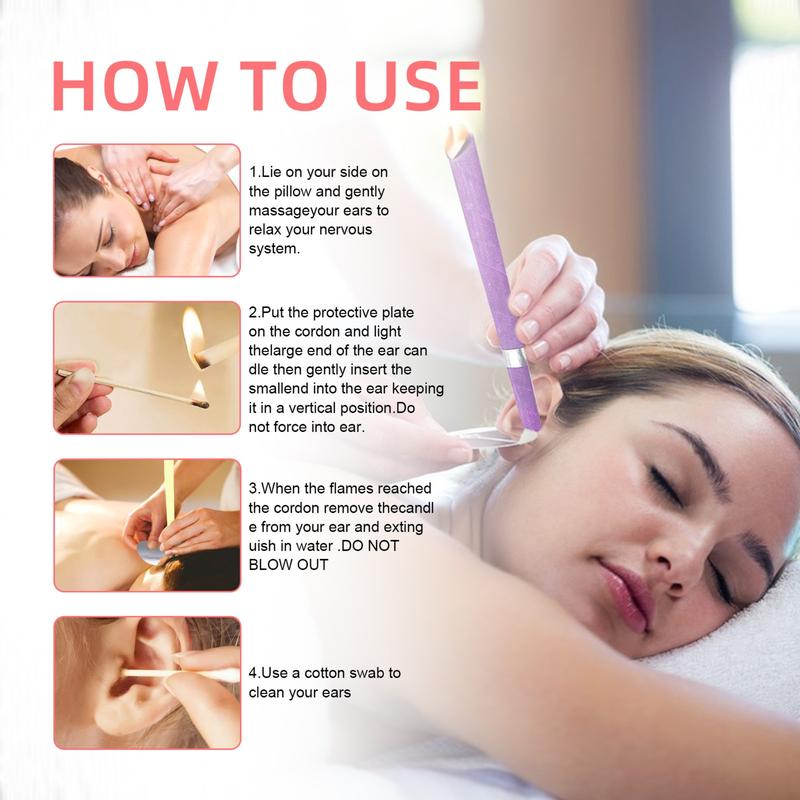 HOW TO USE

1.Lie on your side on the pillow and gently massageyour ears to relax your nervous system.

2.Put the protective plate on the cordon and light thelarge end of the ear can dle then gently insert the smallend into the ear keeping it in a vertical position.Do not force into ear.

3.When the flames reached the cordon remove thecandl e from your ear and exting uish in water .DO NOT BLOW OUT

4.Use a cotton swab to clean your ears