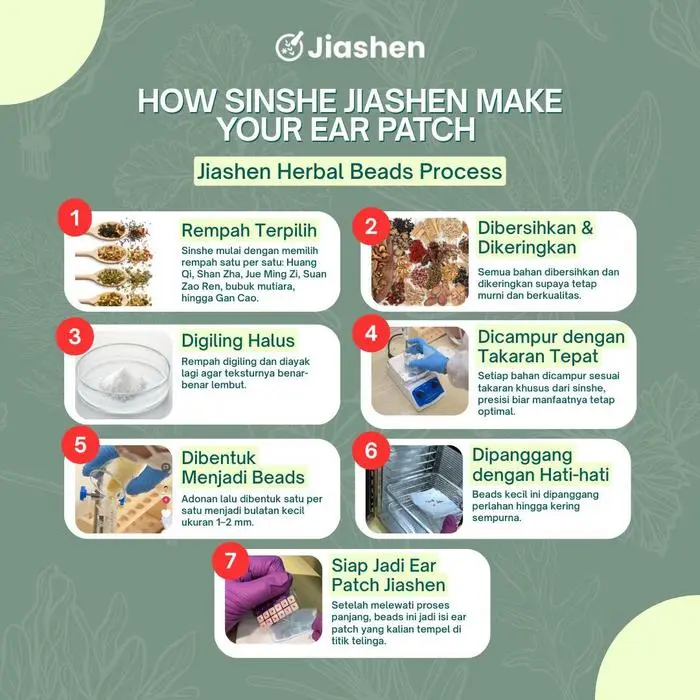 Jiashen

HOW SINSHE JIASHEN MAKE YOUR EAR PATCH

Jiashen Herbal Beads Process

1
Rempah Terpilih
Sinshe mulai dengan memilih rempah satu per satu: Huang Qi, Shan Zha, Jue Ming Zi, Suan Zao Ren, bubuk mutiara, hingga Gan Cao.

2
Dibersihkan & Dikeringkan
Semua bahan dibersihkan dan dikeringkan supaya tetap murni dan berkualitas.

3
Digiling Halus
Rempah digiling dan diayak lagi agar teksturnya benar-benar lembut.

4
Dicampur dengan Takaran Tepat
Setiap bahan dicampur sesuai takaran khusus dari sinshe, presisi biar manfaatnya tetap optimal.

5
Dibentuk Menjadi Beads
Adonan lalu dibentuk satu per satu menjadi bulatan kecil ukuran 1–2 mm.

6
Dipanggang dengan Hati-hati
Beads kecil ini dipanggang perlahan hingga kering sempurna.

7
Siap Jadi Ear Patch Jiashen
Setelah melewati proses panjang, beads ini jadi isi ear patch yang kalian tempel di titik telinga.