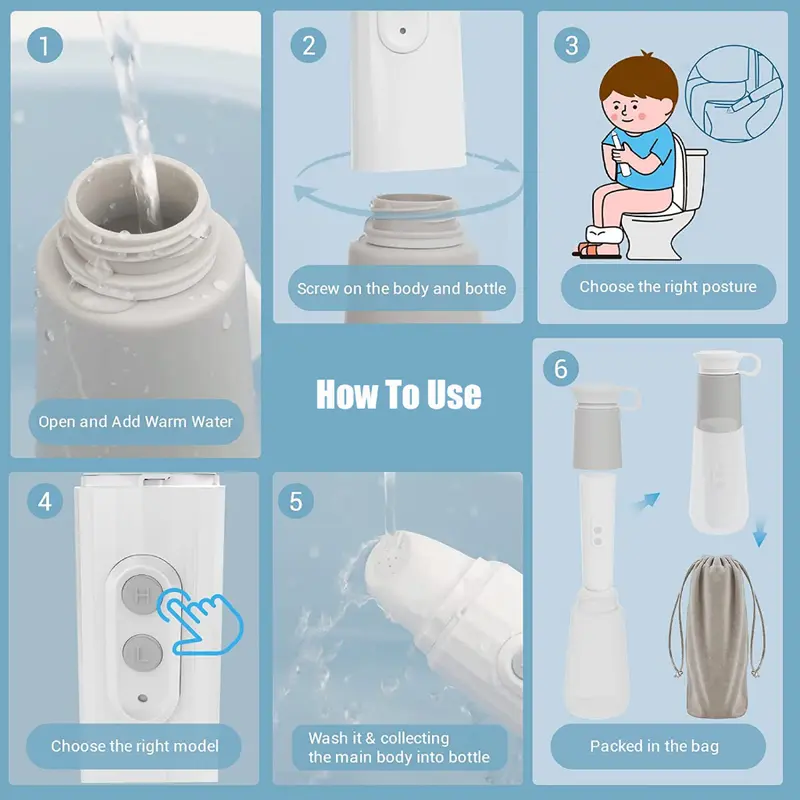 1

Open and Add Warm Water

2

Screw on the body and bottle

3

Choose the right posture

How To Use

4

H

L

Choose the right model

5

Wash it & collecting the main body into bottle

6

Packed in the bag