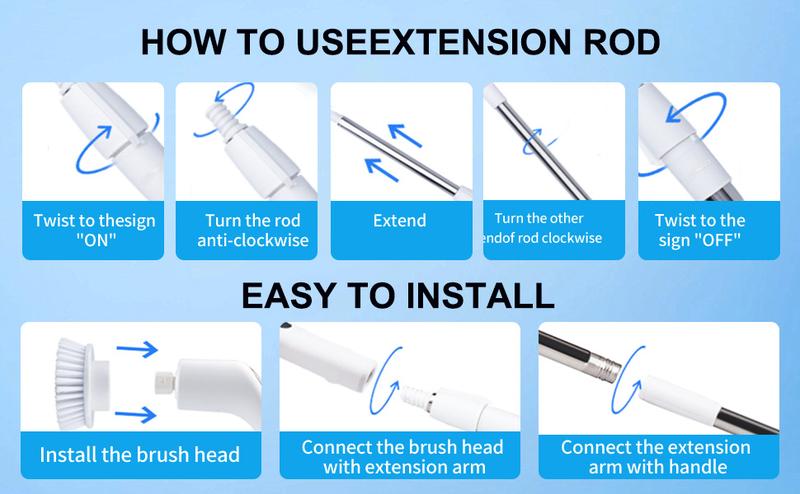 HOW TO USEEXTENSION ROD

Twist to thesign "ON"

Turn the rod anti-clockwise

Extend

Turn the other endof rod clockwise

Twist to the sign "OFF"

EASY TO INSTALL

Install the brush head

Connect the brush head with extension arm

Connect the extension arm with handle