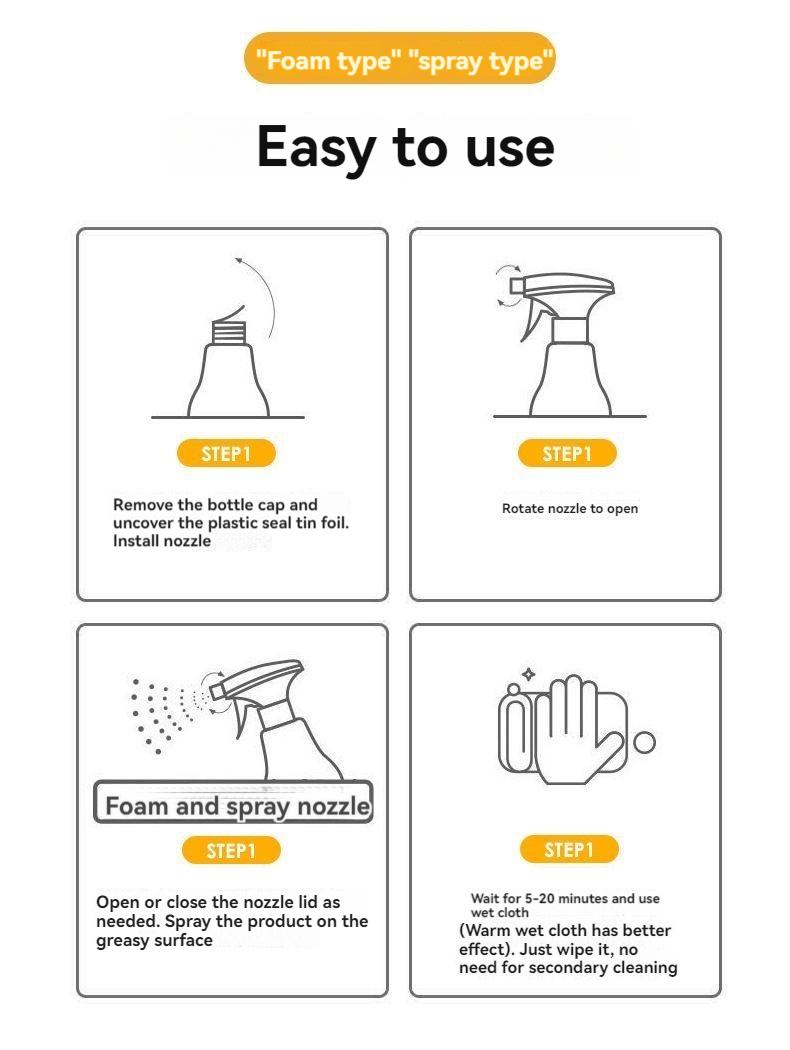 "Foam type" "spray type"

Easy to use

STEP1

Remove the bottle cap and uncover the plastic seal tin foil. Install nozzle

STEP1

Rotate nozzle to open

Foam and spray nozzle

STEP1

Open or close the nozzle lid as needed. Spray the product on the greasy surface

STEP1

Wait for 5-20 minutes and use wet cloth
(Warm wet cloth has better effect). Just wipe it, no need for secondary cleaning