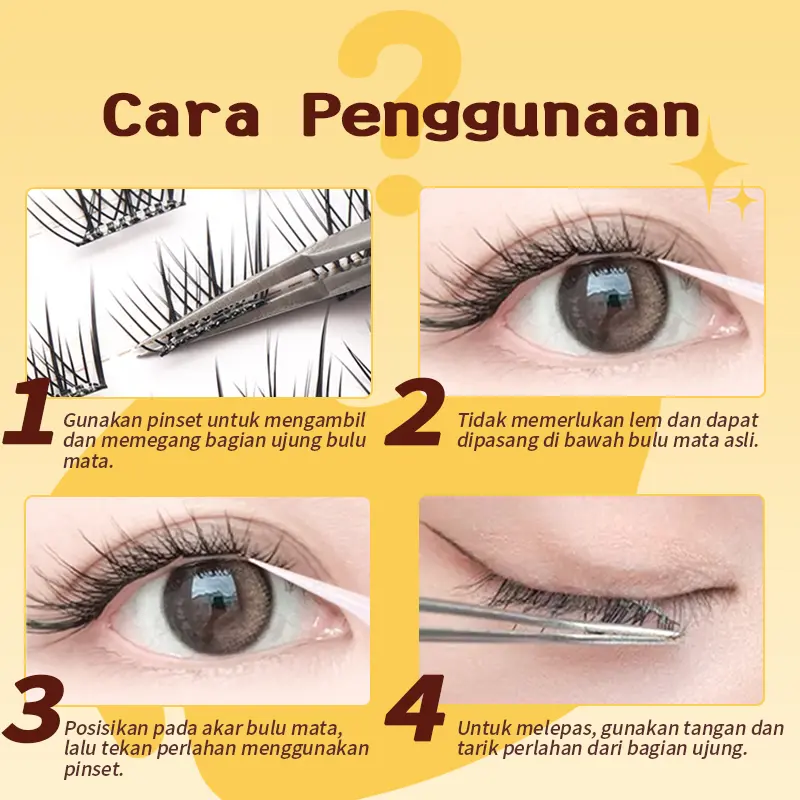 Cara Penggunaan

1 Gunakan pinset untuk mengambil dan memegang bagian ujung bulu mata.

2 Tidak memerlukan lem dan dapat dipasang di bawah bulu mata asli.

3 Posisikan pada akar bulu mata, lalu tekan perlahan menggunakan pinset.

4 Untuk melepas, gunakan tangan dan tarik perlahan dari bagian ujung.