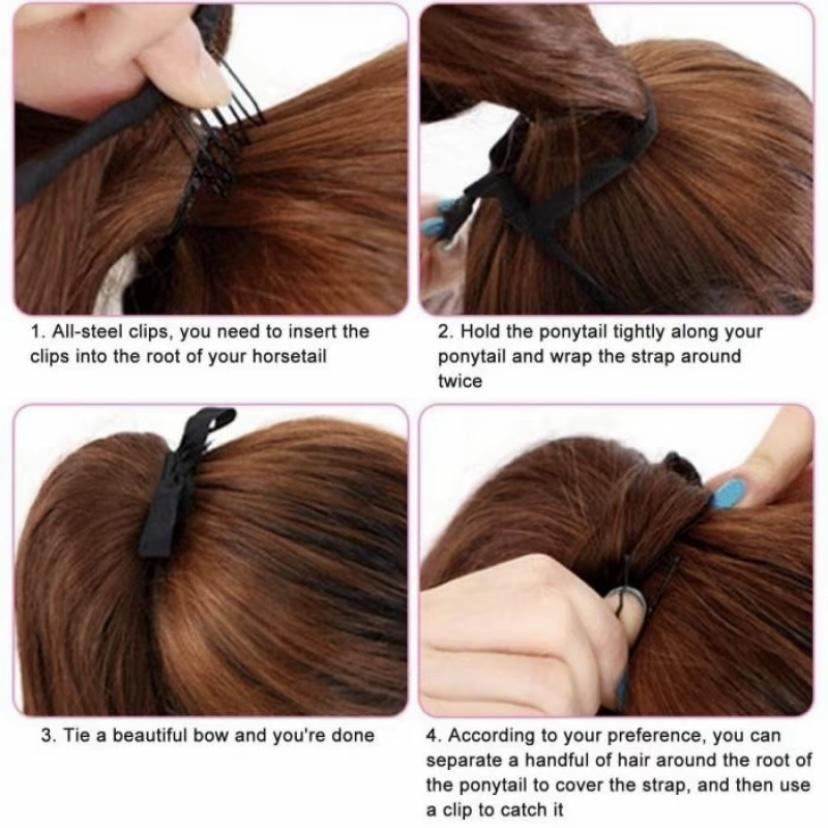 1. All-steel clips, you need to insert the clips into the root of your horsetail

2. Hold the ponytail tightly along your ponytail and wrap the strap around twice

3. Tie a beautiful bow and you're done

4. According to your preference, you can separate a handful of hair around the root of the ponytail to cover the strap, and then use a clip to catch it